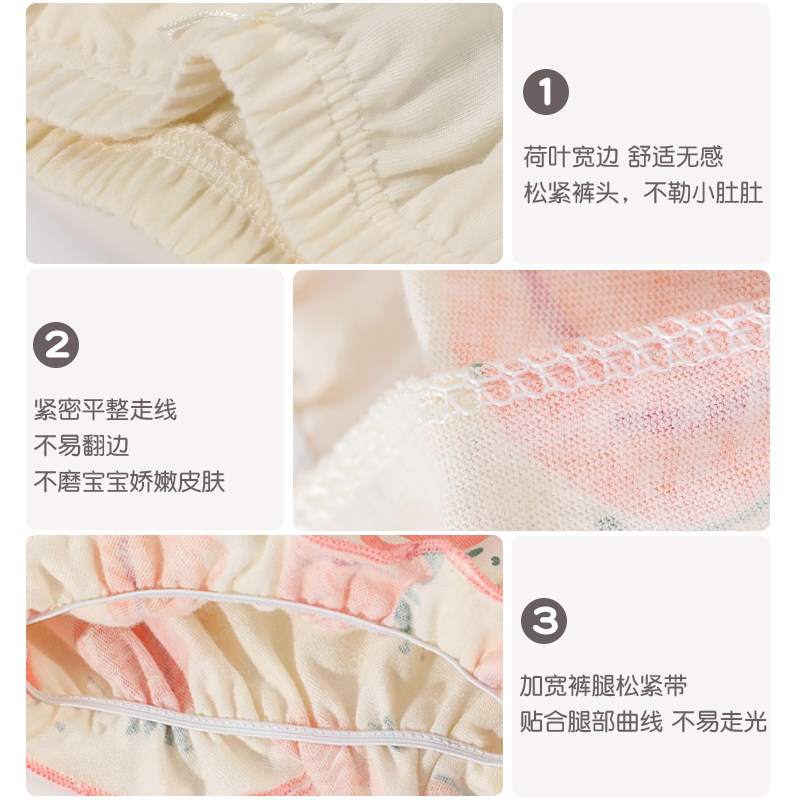 1

荷叶宽边 舒适无感
松紧裤头，不勒小肚肚

2

紧密平整走线
不易翻边
不磨宝宝娇嫩皮肤

3

加宽裤腿松紧带
贴合腿部曲线 不易走光