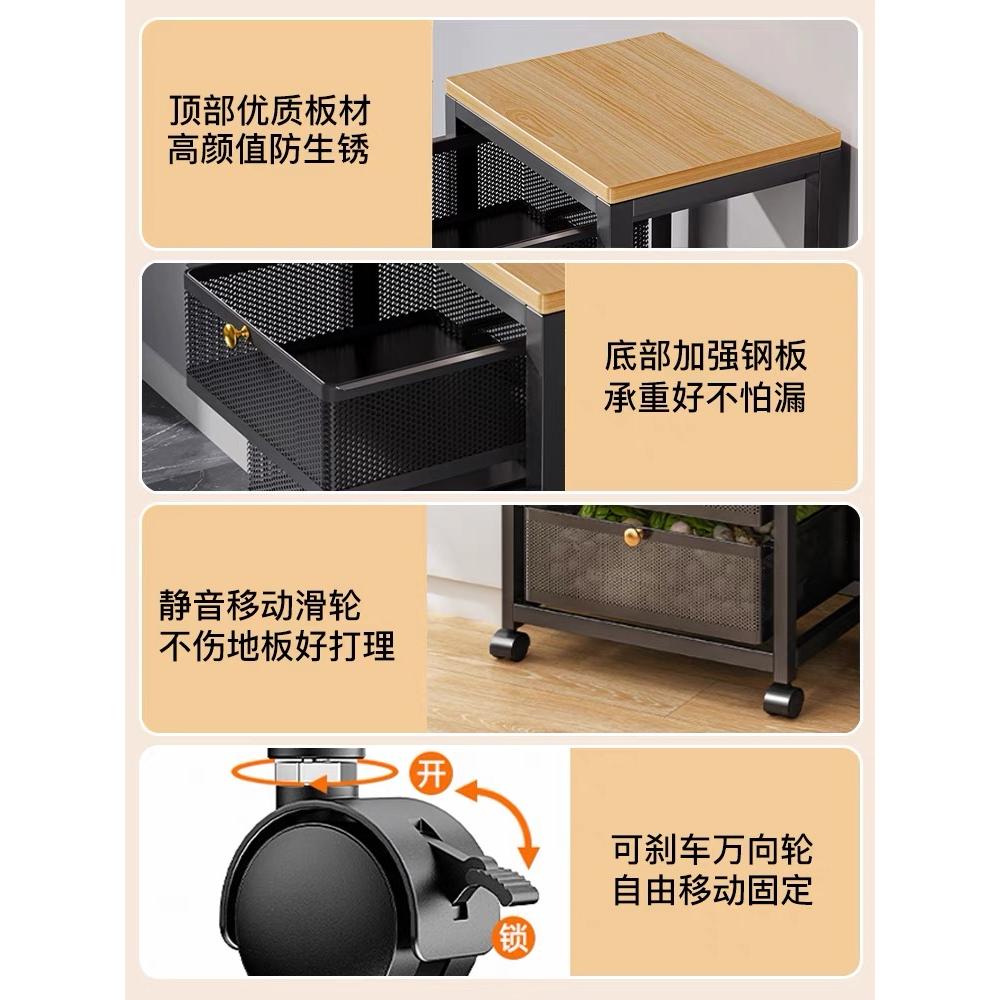 顶部优质板材
高颜值防生锈

底部加强钢板
承重好不怕漏

静音移动滑轮
不伤地板好打理

开

锁

可刹车万向轮
自由移动固定