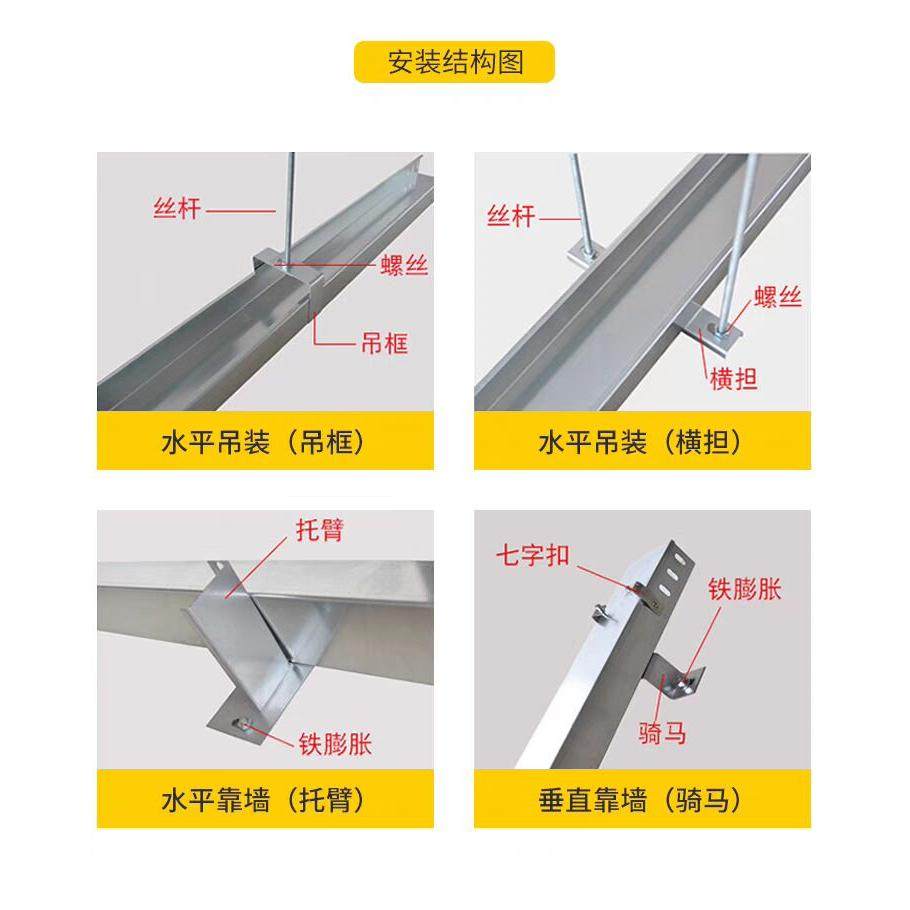 安装结构图

丝杆
螺丝
吊框
水平吊装（吊框）

丝杆
螺丝
横担
水平吊装（横担）

托臂
铁膨胀
水平靠墙（托臂）

七字扣
铁膨胀
骑马
垂直靠墙（骑马）