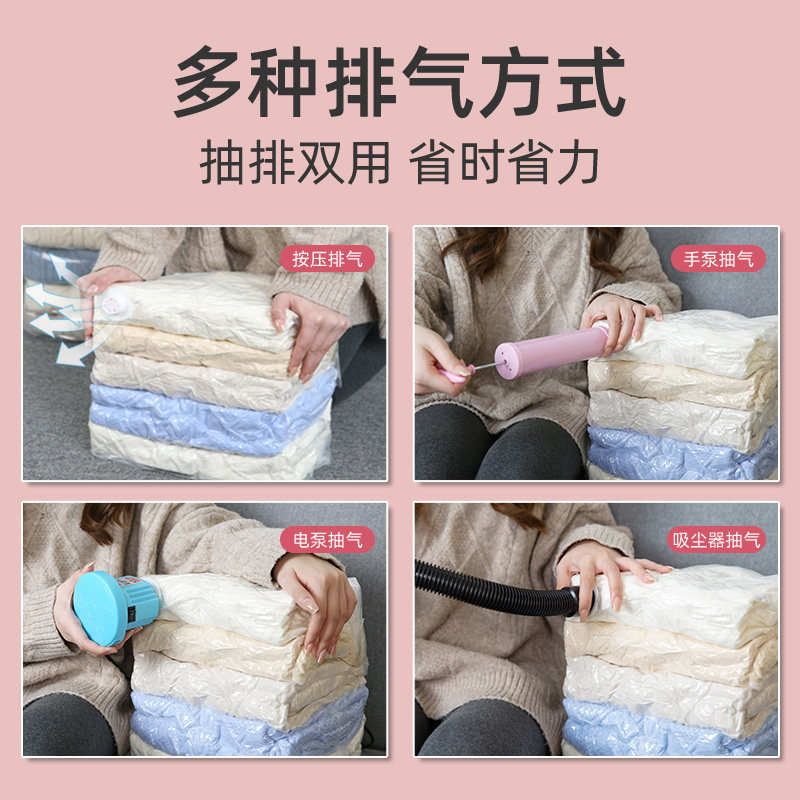 多种排气方式

抽排双用 省时省力

按压排气

手泵抽气

电泵抽气

吸尘器抽气