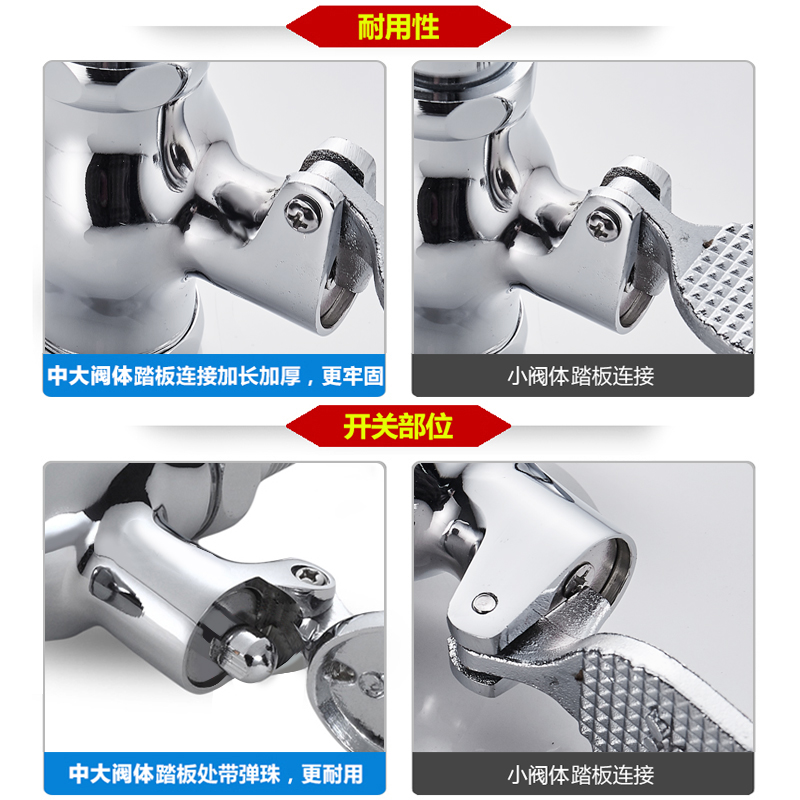 耐用性

中大阀体踏板连接加长加厚，更牢固

小阀体踏板连接

开关部位

中大阀体踏板处带弹珠，更耐用

小阀体踏板连接