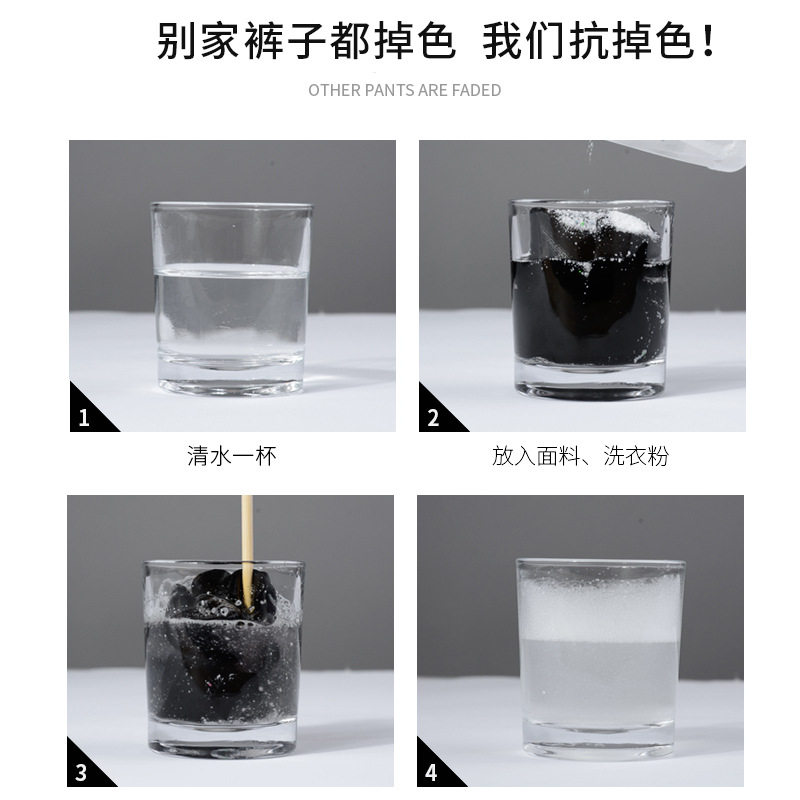 别家裤子都掉色 我们抗掉色！

OTHER PANTS ARE FADED

1

清水一杯

2

放入面料、洗衣粉

3

4