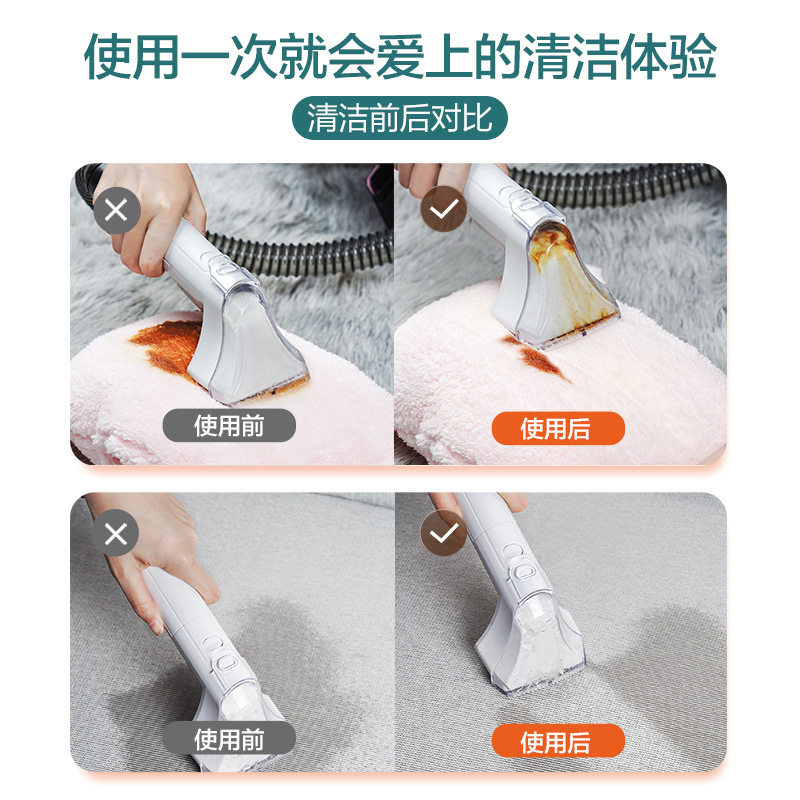 使用一次就会爱上的清洁体验

清洁前后对比

使用前

使用后

使用前

使用后