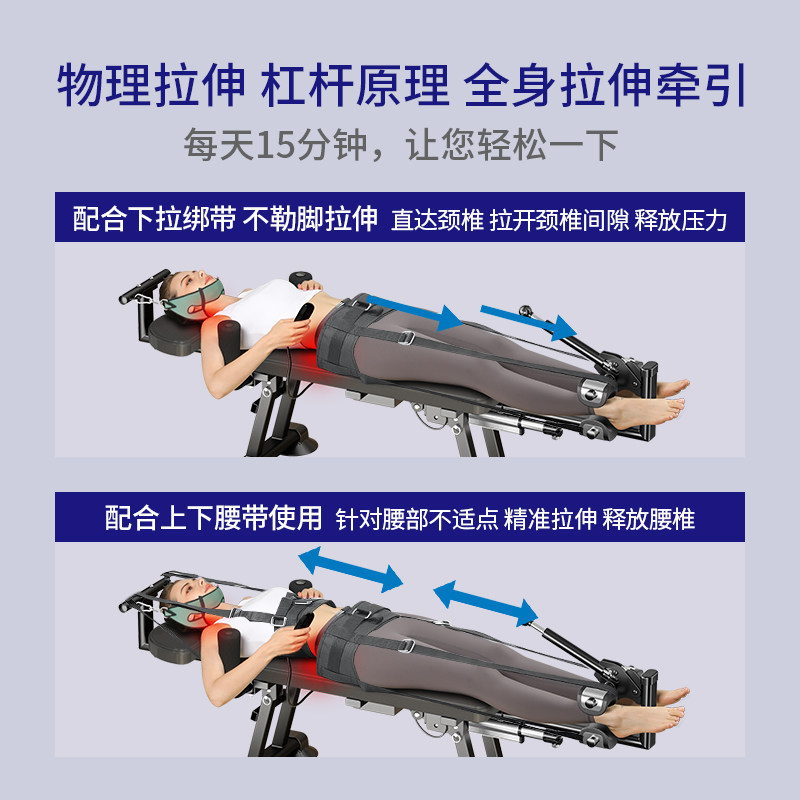 物理拉伸 杠杆原理 全身拉伸牵引

每天15分钟，让您轻松一下

配合下拉绑带 不勒脚拉伸 直达颈椎 拉开颈椎间隙 释放压力

配合上下腰带使用 针对腰部不适点 精准拉伸 释放腰椎