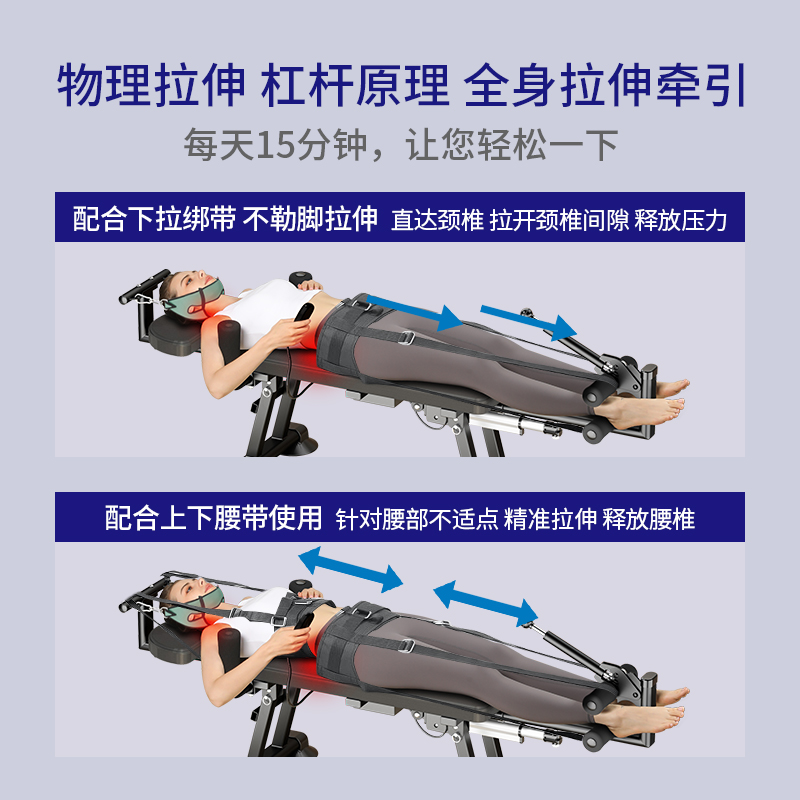 物理拉伸 杠杆原理 全身拉伸牵引

每天15分钟，让您轻松一下

配合下拉绑带 不勒脚拉伸 直达颈椎 拉开颈椎间隙 释放压力

配合上下腰带使用 针对腰部不适点 精准拉伸 释放腰椎