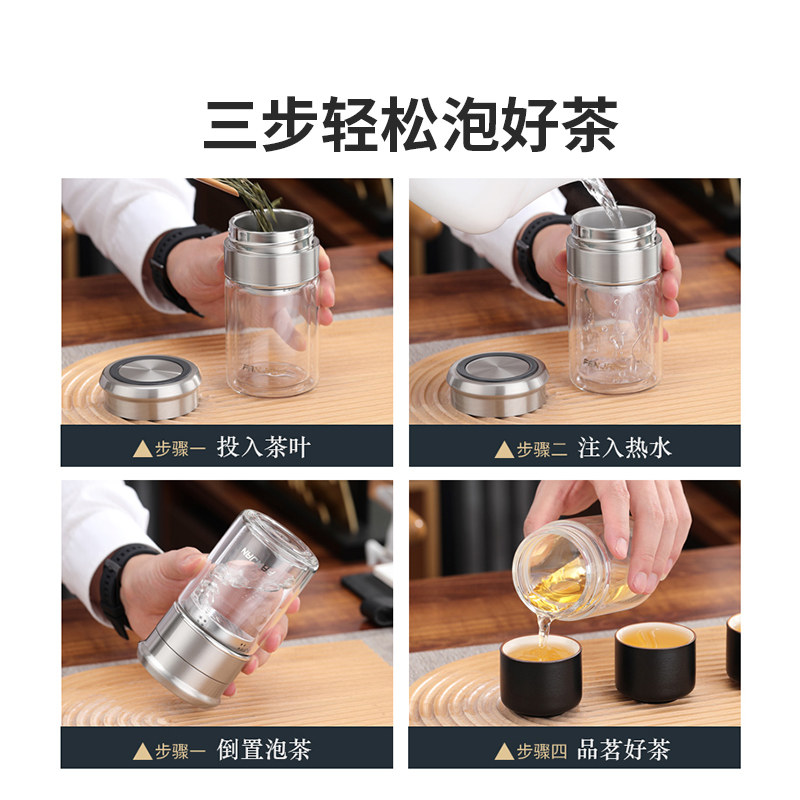 三步轻松泡好茶

▲步骤一 投入茶叶

▲步骤二 注入热水

▲步骤一 倒置泡茶

▲步骤四 品茗好茶