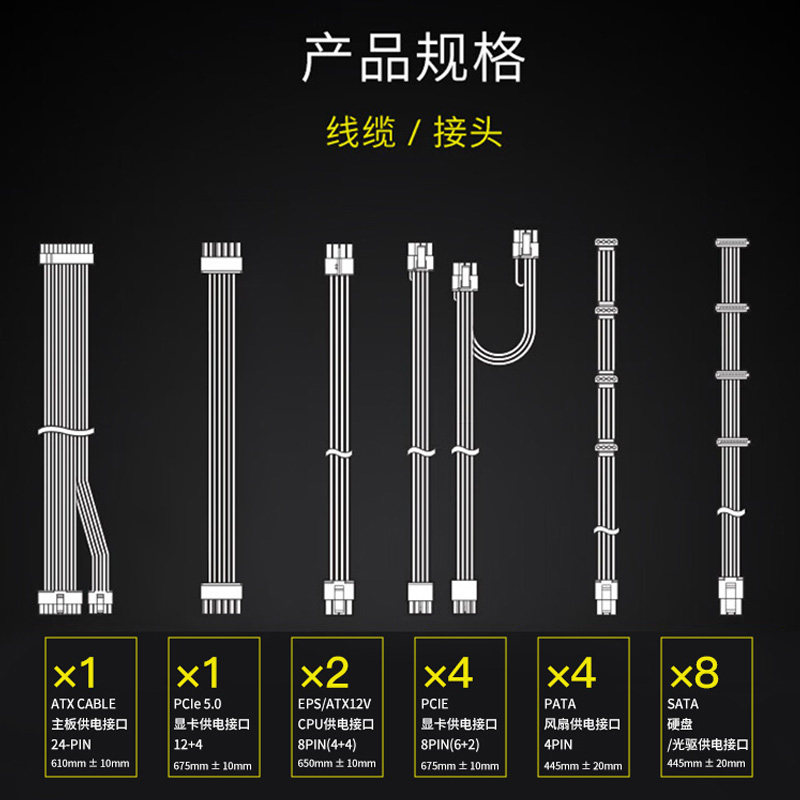 产品规格

线缆 / 接头

×1
ATX CABLE
主板供电接口
24-PIN
610mm ± 10mm

×1
PCIe 5.0
显卡供电接口
12+4
675mm ± 10mm

×2
EPS/ATX12V
CPU供电接口
8PIN(4+4)
650mm ± 10mm

×4
PCIE
显卡供电接口
8PIN(6+2)
675mm ± 10mm

×4
PATA
风扇供电接口
4PIN
445mm ± 20mm

×8
SATA
硬盘
/光驱供电接口
445mm ± 20mm