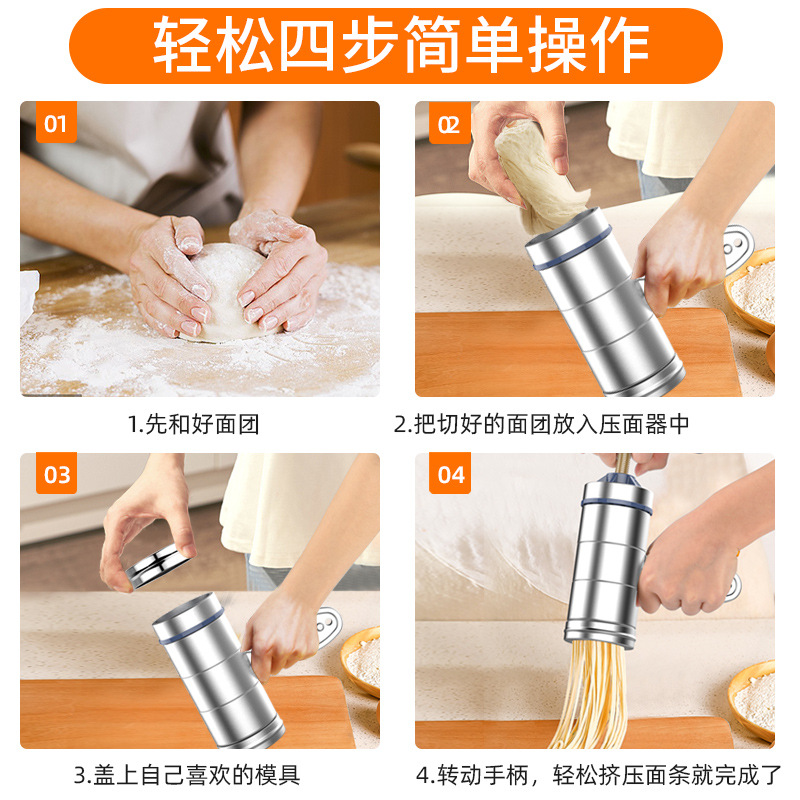 轻松四步简单操作

01

1.先和好面团

02

2.把切好的面团放入压面器中

03

3.盖上自己喜欢的模具

04

4.转动手柄，轻松挤压面条就完成了