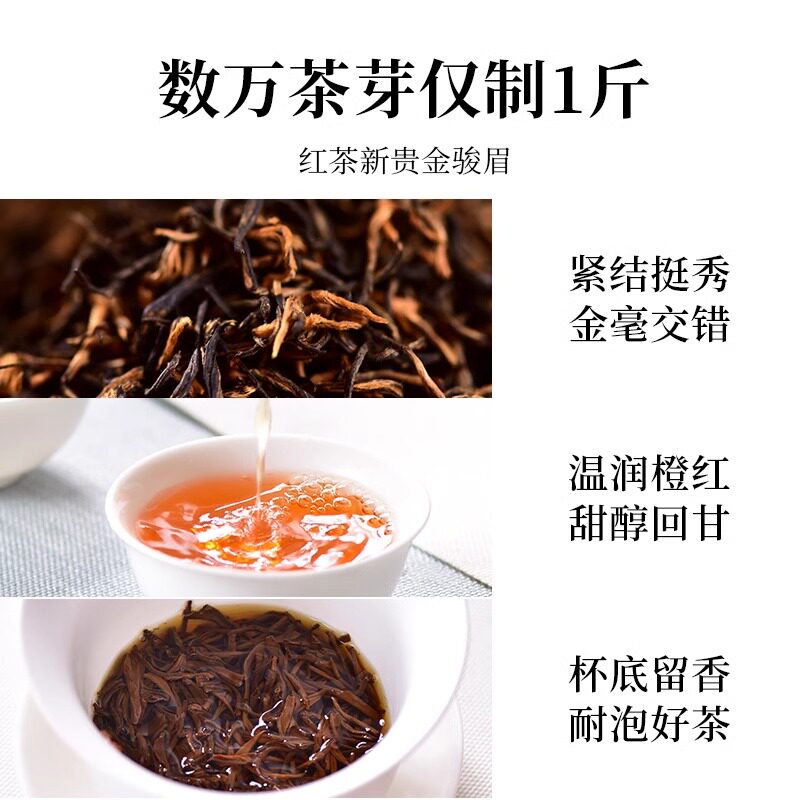 数万茶芽仅制1斤

红茶新贵金骏眉

紧结挺秀
金毫交错

温润橙红
甜醇回甘

杯底留香
耐泡好茶