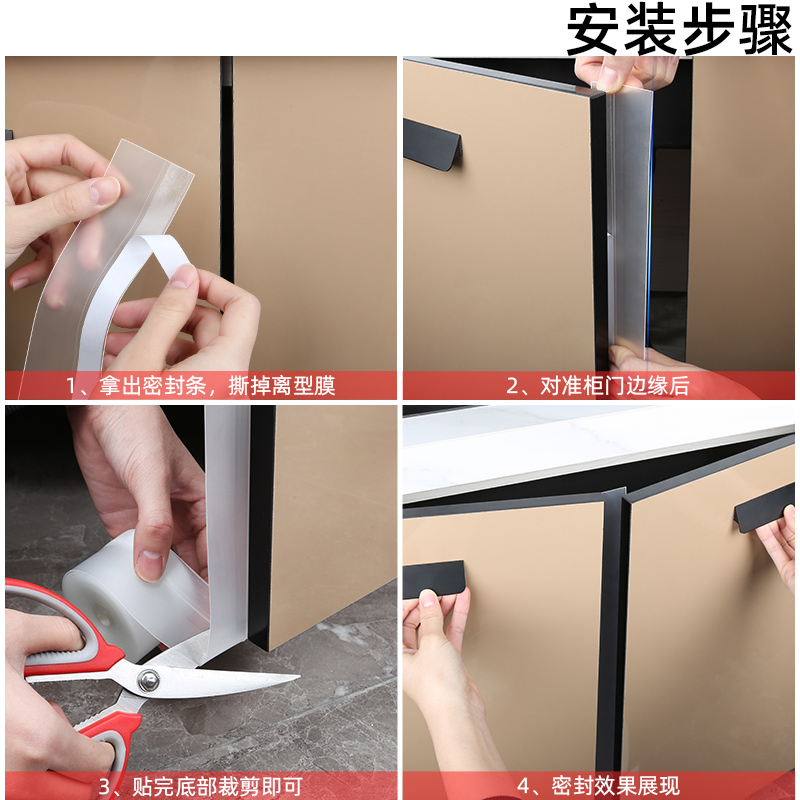 安装步骤

1、拿出密封条，撕掉离型膜

2、对准柜门边缘后

3、贴完底部裁剪即可

4、密封效果展现