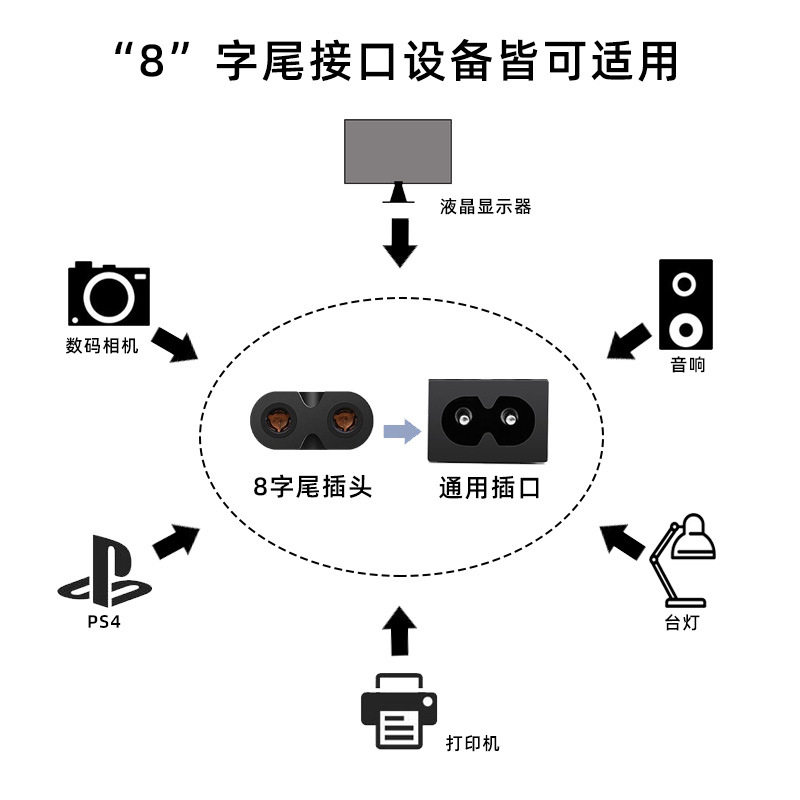 “8”字尾接口设备皆可适用

液晶显示器

数码相机

音响

8字尾插头

通用插口

PS4

台灯

打印机