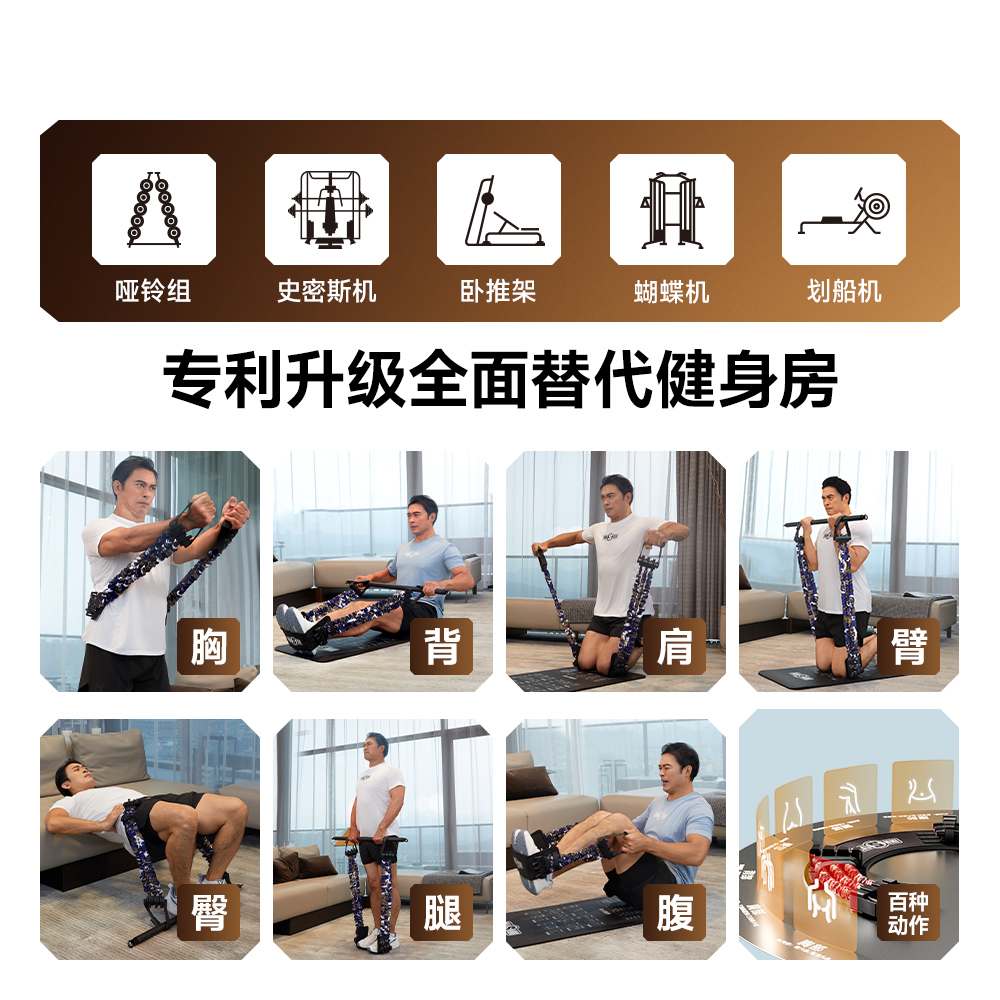 哑铃组
史密斯机
卧推架
蝴蝶机
划船机

专利升级全面替代健身房

胸
背
肩
臂
臀
腿
腹
百种动作