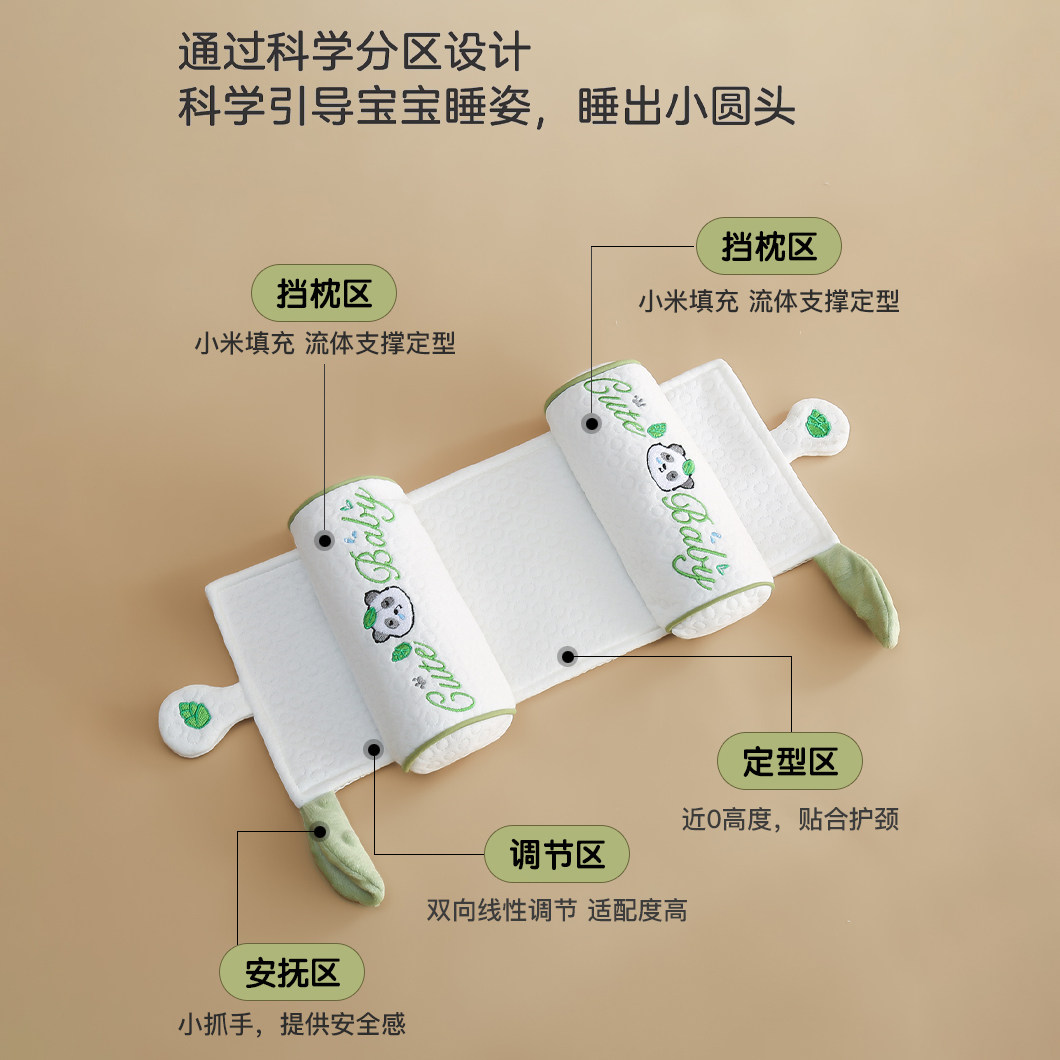 通过科学分区设计
科学引导宝宝睡姿，睡出小圆头

挡枕区
小米填充 流体支撑定型

挡枕区
小米填充 流体支撑定型

Cute Baby

Cute Baby

定型区
近0高度，贴合护颈

调节区
双向线性调节 适配度高

安抚区
小抓手，提供安全感