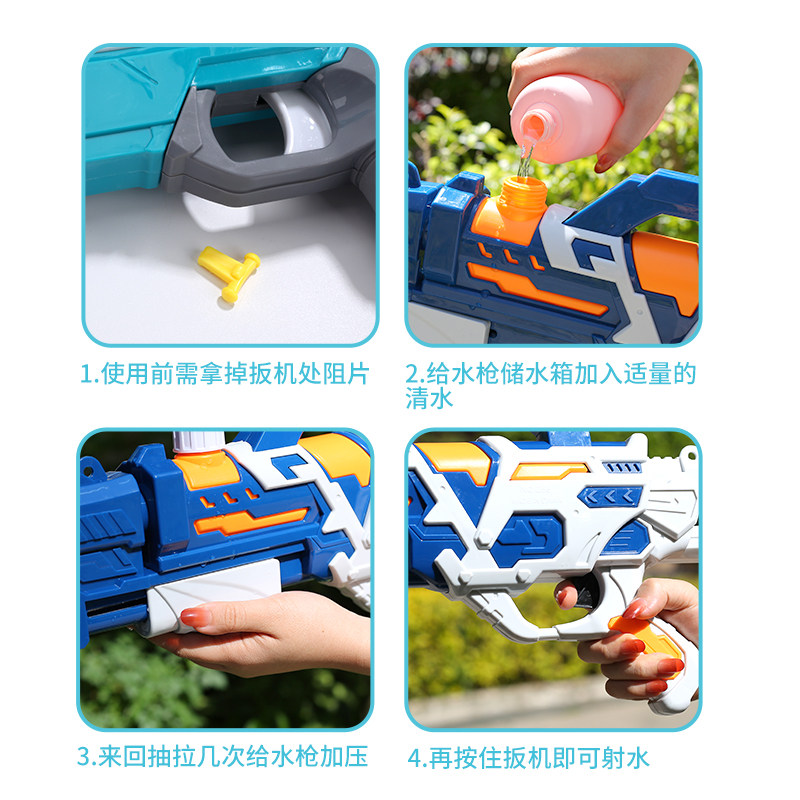 1.使用前需拿掉扳机处阻片

2.给水枪储水箱加入适量的清水

3.来回抽拉几次给水枪加压

4.再按住扳机即可射水