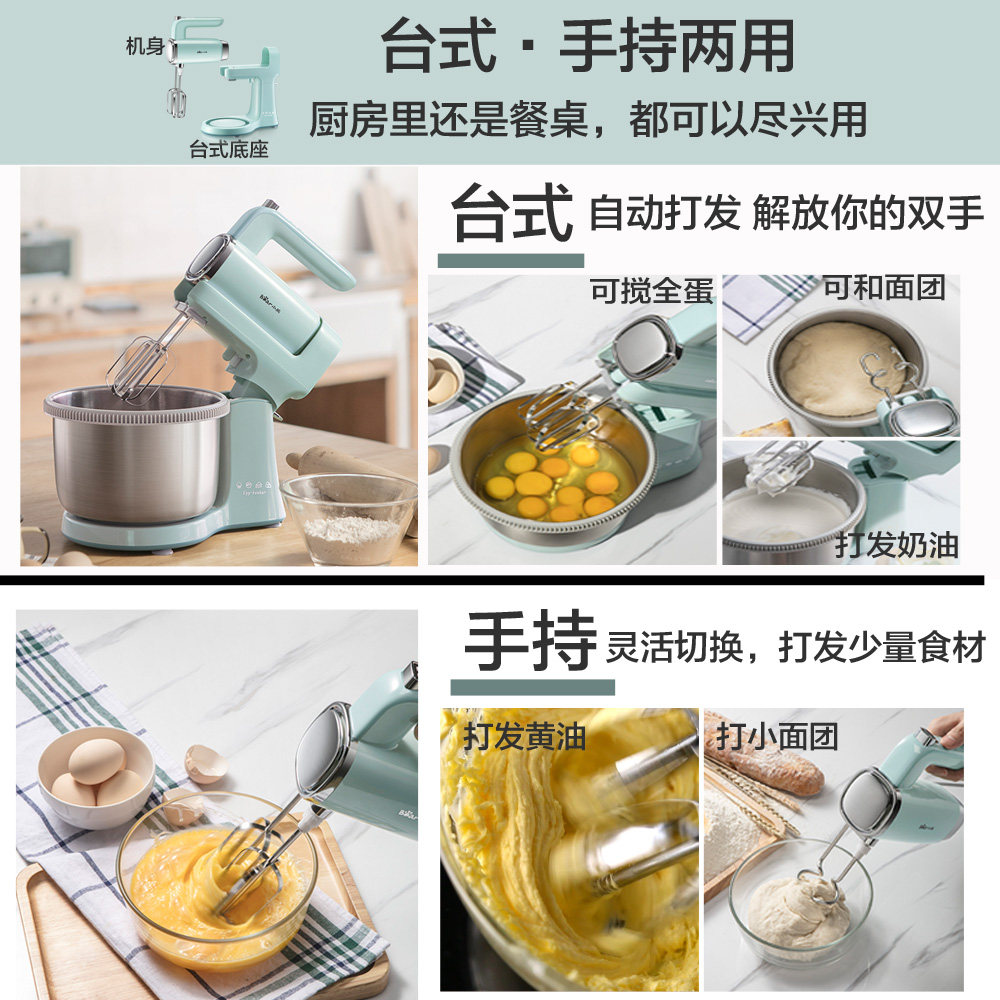 机身
台式底座
台式 · 手持两用
厨房里还是餐桌，都可以尽兴用

台式 自动打发 解放你的双手
可搅全蛋
可和面团
打发奶油

手持 灵活切换，打发少量食材
打发黄油
打小面团