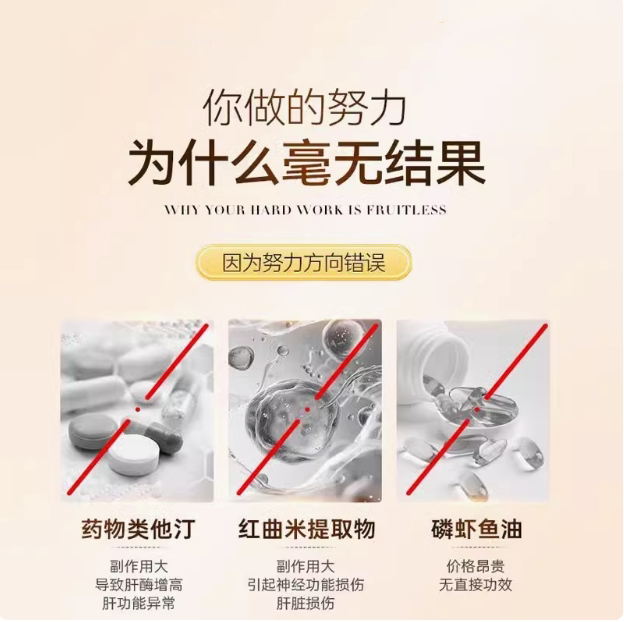 你做的努力
为什么毫无结果

WHY YOUR HARD WORK IS FRUITLESS

因为努力方向错误

药物类他汀

副作用大
导致肝酶增高
肝功能异常

红曲米提取物

副作用大
引起神经功能损伤
肝脏损伤

磷虾鱼油

价格昂贵
无直接功效