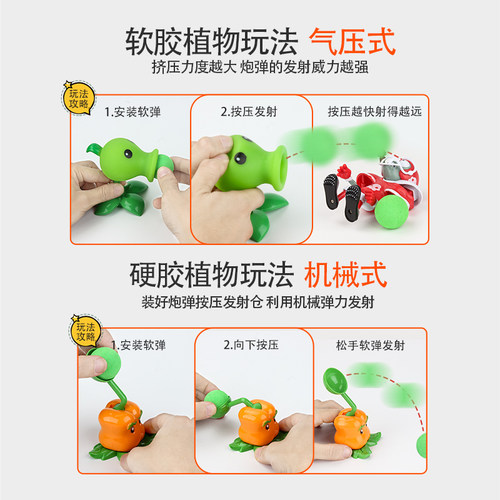 软胶植物玩法 气压式
挤压力度越大 炮弹的发射威力越强

玩法攻略

1.安装软弹

2.按压发射

按压越快射得越远

硬胶植物玩法 机械式
装好炮弹按压发射仓 利用机械弹力发射

玩法攻略

1.安装软弹

2.向下按压

松手软弹发射