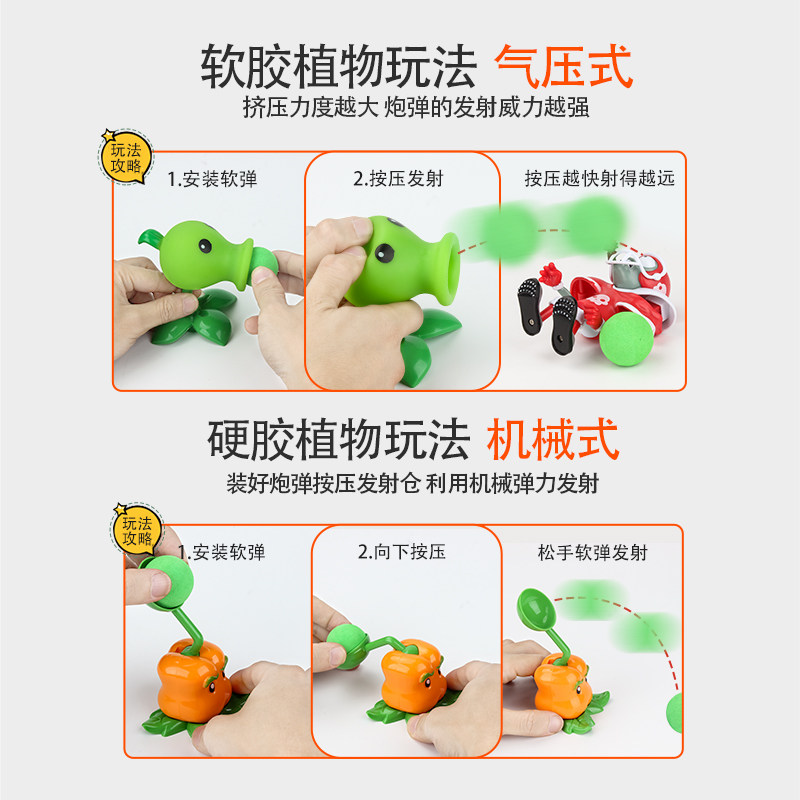 软胶植物玩法 气压式
挤压力度越大 炮弹的发射威力越强

玩法攻略

1.安装软弹

2.按压发射

按压越快射得越远

硬胶植物玩法 机械式
装好炮弹按压发射仓 利用机械弹力发射

玩法攻略

1.安装软弹

2.向下按压

松手软弹发射