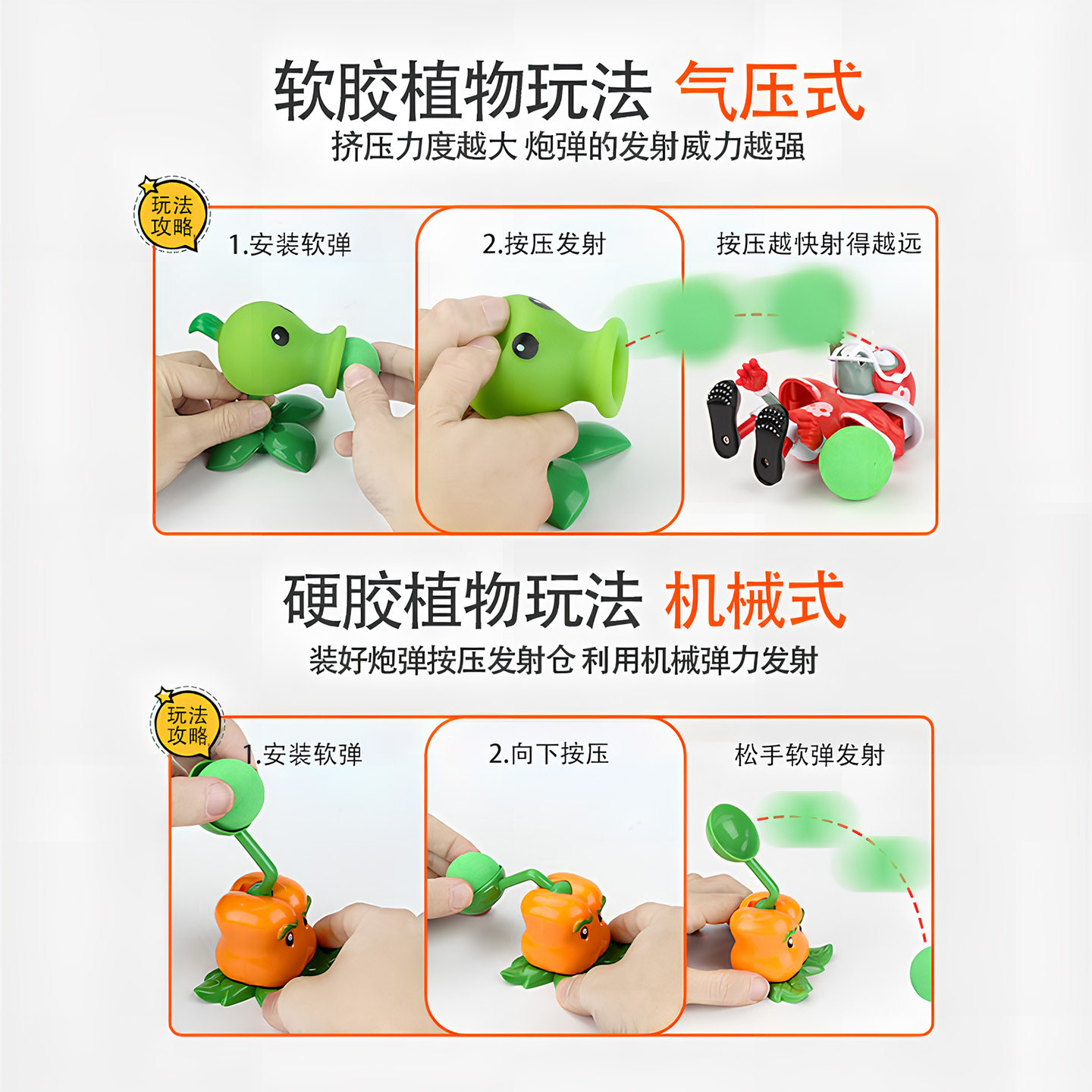 软胶植物玩法 气压式
挤压力度越大 炮弹的发射威力越强

玩法攻略

1.安装软弹

2.按压发射

按压越快射得越远

硬胶植物玩法 机械式
装好炮弹按压发射仓 利用机械弹力发射

玩法攻略

1.安装软弹

2.向下按压

松手软弹发射