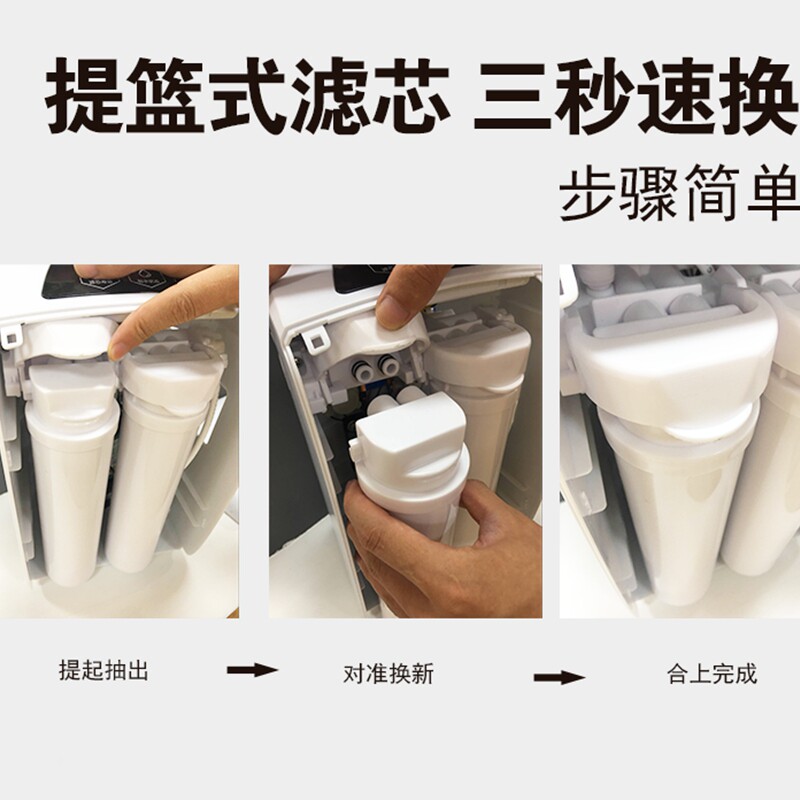 提篮式滤芯 三秒速换

步骤简单

提起抽出

对准换新

合上完成