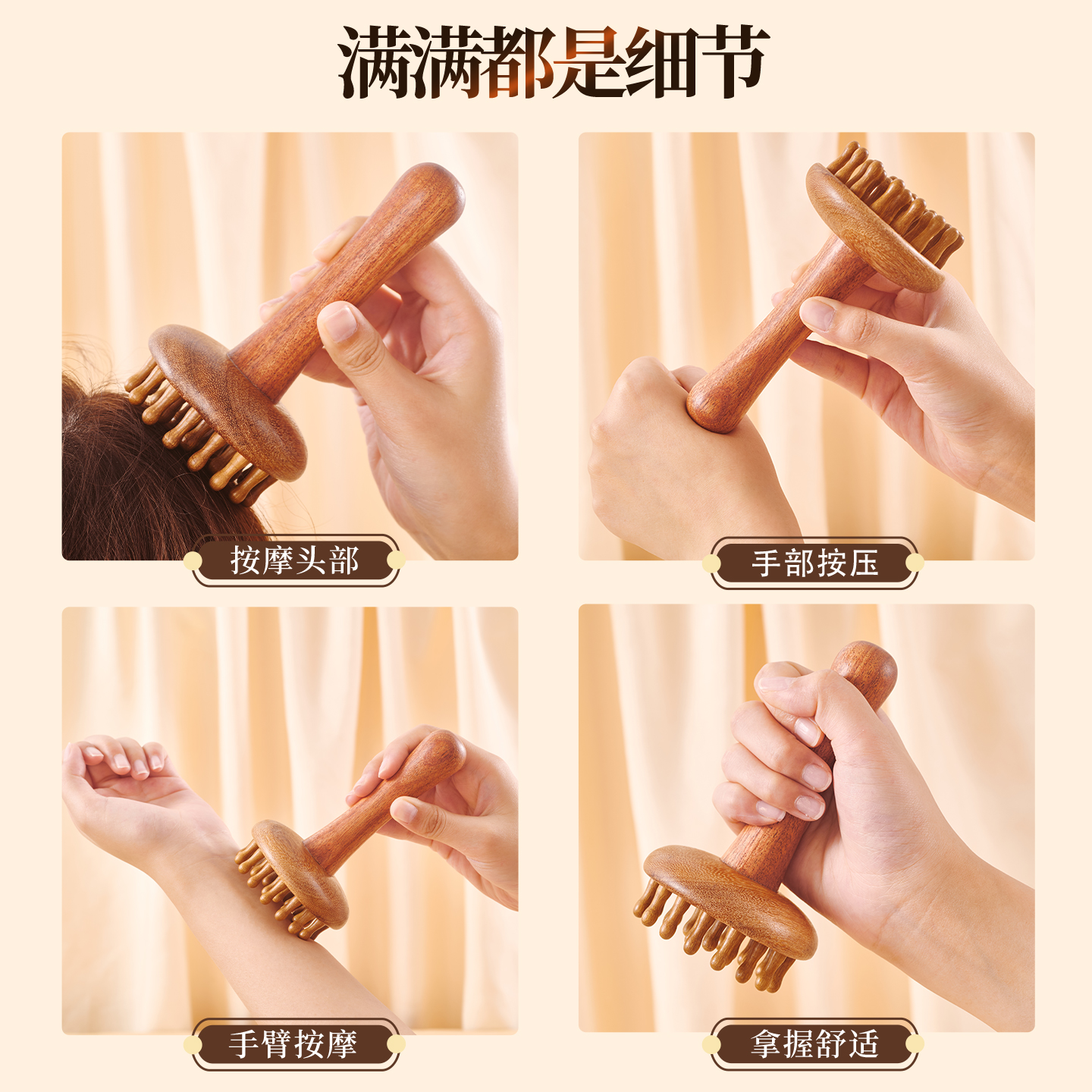 满满都是细节

按摩头部

手部按压

手臂按摩

拿握舒适