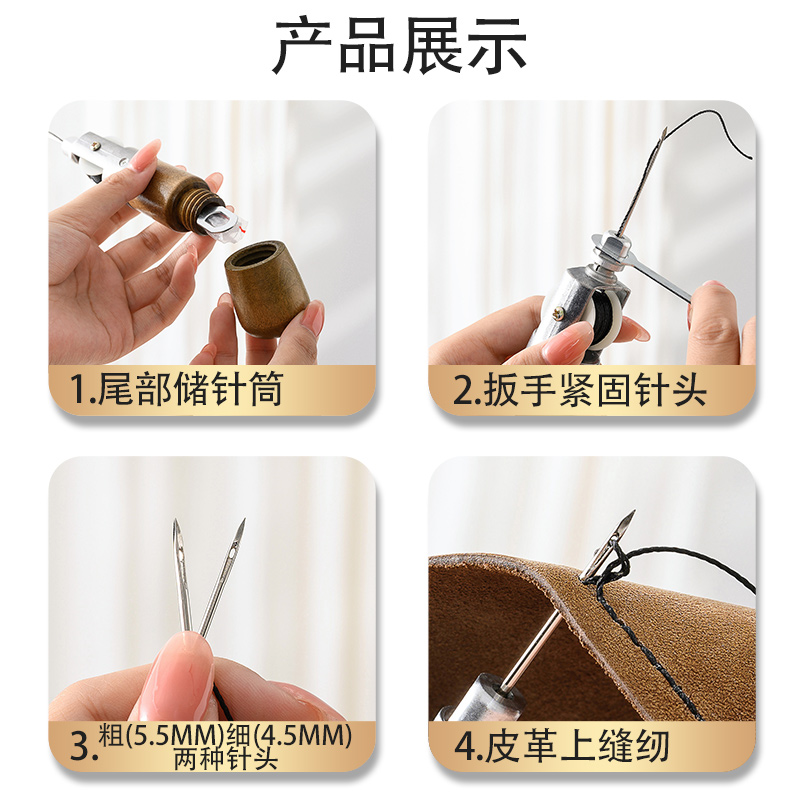 产品展示

1.尾部储针筒

2.扳手紧固针头

3.粗(5.5MM)细(4.5MM)两种针头

4.皮革上缝纫