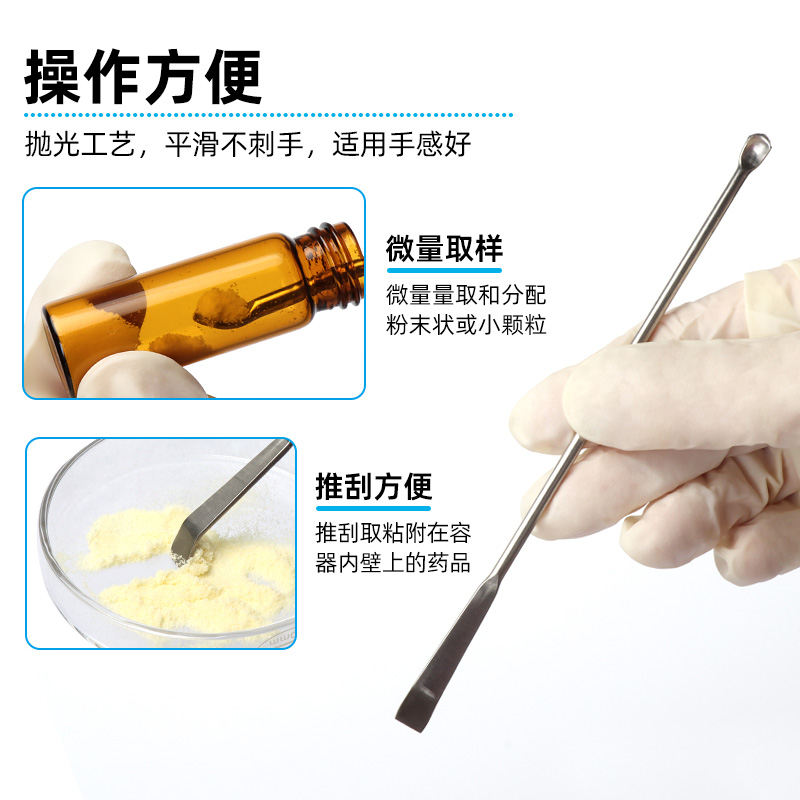 操作方便

抛光工艺，平滑不刺手，适用手感好

微量取样

微量量取和分配粉末状或小颗粒

推刮方便

推刮取粘附在容器内壁上的药品