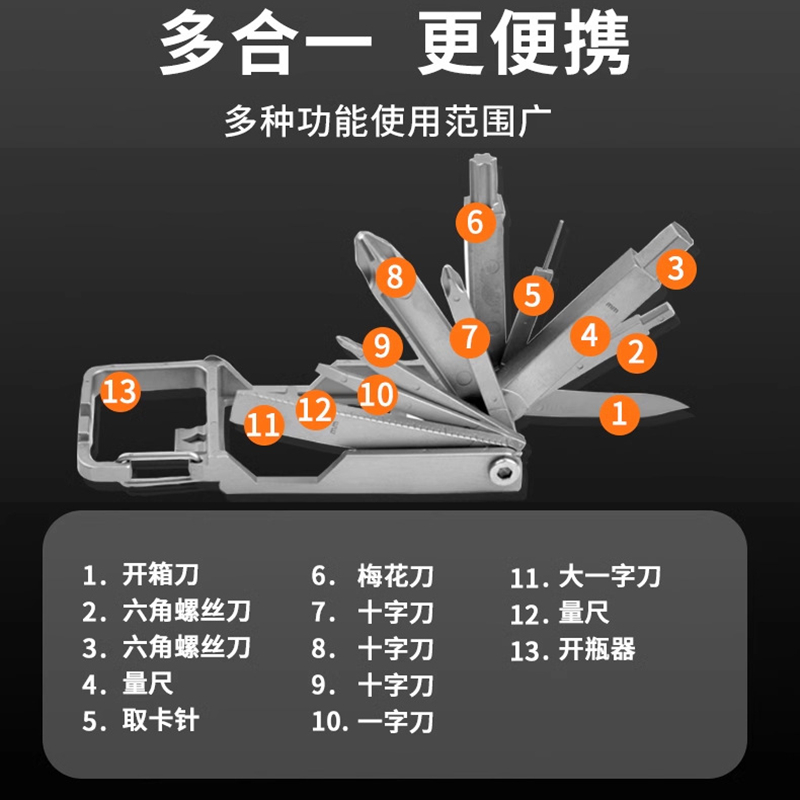 多合一 更便携

多种功能使用范围广

6
8
3
5
7
4
2
9
10
13
12
11
1
mm

1. 开箱刀
2. 六角螺丝刀
3. 六角螺丝刀
4. 量尺
5. 取卡针

6. 梅花刀
7. 十字刀
8. 十字刀
9. 十字刀
10. 一字刀

11. 大一字刀
12. 量尺
13. 开瓶器