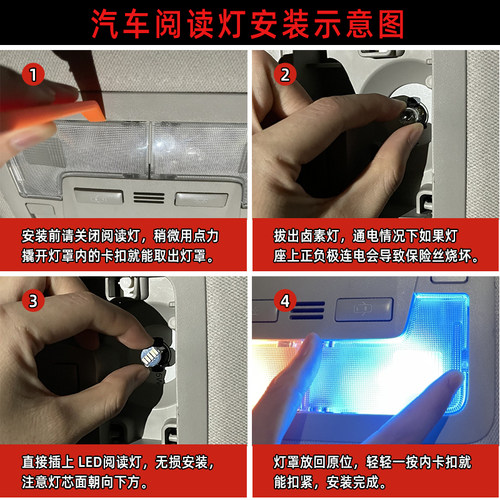 汽车阅读灯安装示意图

1

安装前请关闭阅读灯，稍微用点力撬开灯罩内的卡扣就能取出灯罩。

2

拔出卤素灯，通电情况下如果灯座上正负极连电会导致保险丝烧坏。

3

直接插上 LED阅读灯，无损安装，注意灯芯面朝向下方。

4

灯罩放回原位，轻轻一按内卡扣就能扣紧，安装完成。