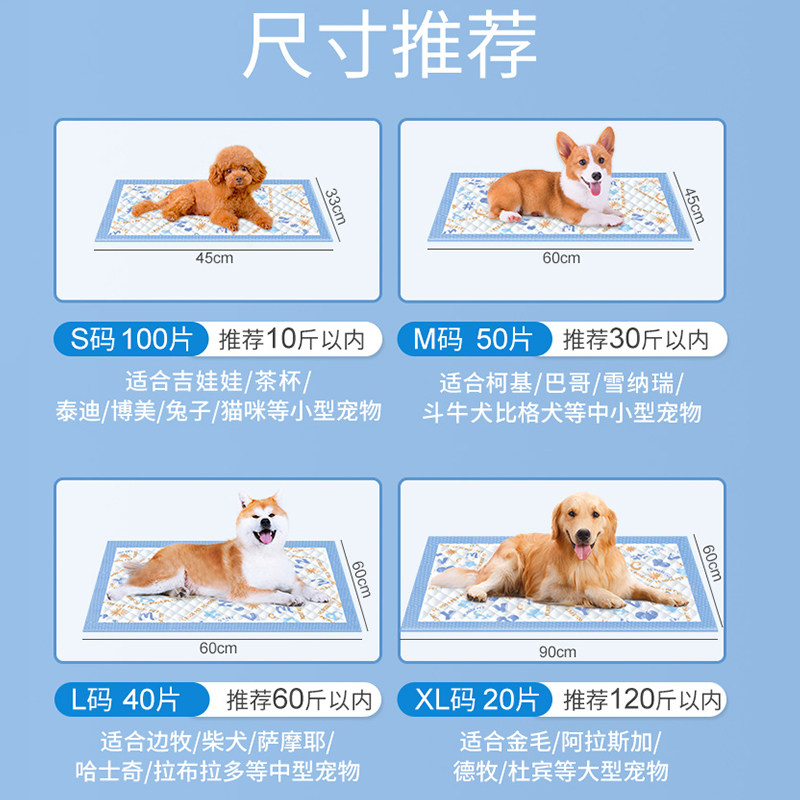 尺寸推荐

33cm
45cm

S码 100片 推荐10斤以内
适合吉娃娃/茶杯/
泰迪/博美/兔子/猫咪等小型宠物

45cm
60cm

M码 50片 推荐30斤以内
适合柯基/巴哥/雪纳瑞/
斗牛犬比格犬等中小型宠物

60cm
60cm

L码 40片 推荐60斤以内
适合边牧/柴犬/萨摩耶/
哈士奇/拉布拉多等中型宠物

60cm
90cm

XL码 20片 推荐120斤以内
适合金毛/阿拉斯加/
德牧/杜宾等大型宠物