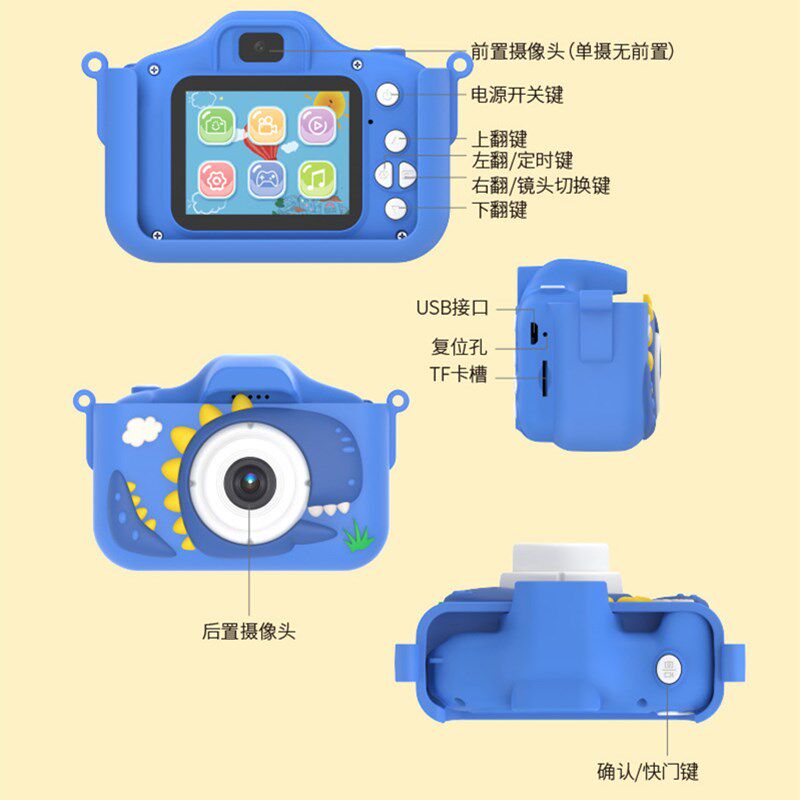 前置摄像头(单摄无前置)
电源开关键
上翻键
左翻/定时键
右翻/镜头切换键
下翻键

USB接口
复位孔
TF卡槽

后置摄像头

确认/快门键