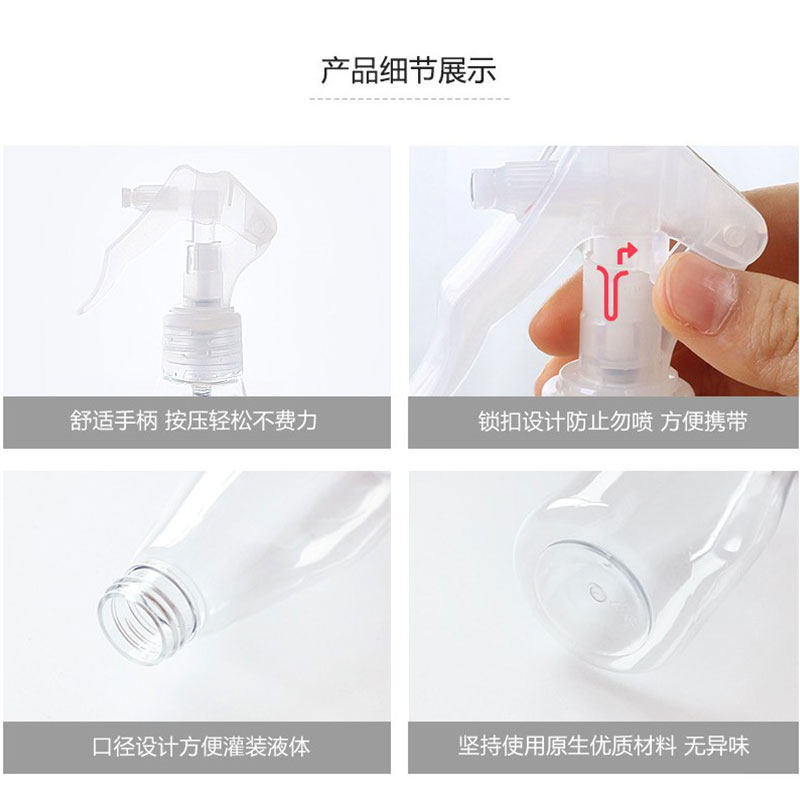 产品细节展示

舒适手柄 按压轻松不费力

锁扣设计防止勿喷 方便携带

口径设计方便灌装液体

坚持使用原生优质材料 无异味