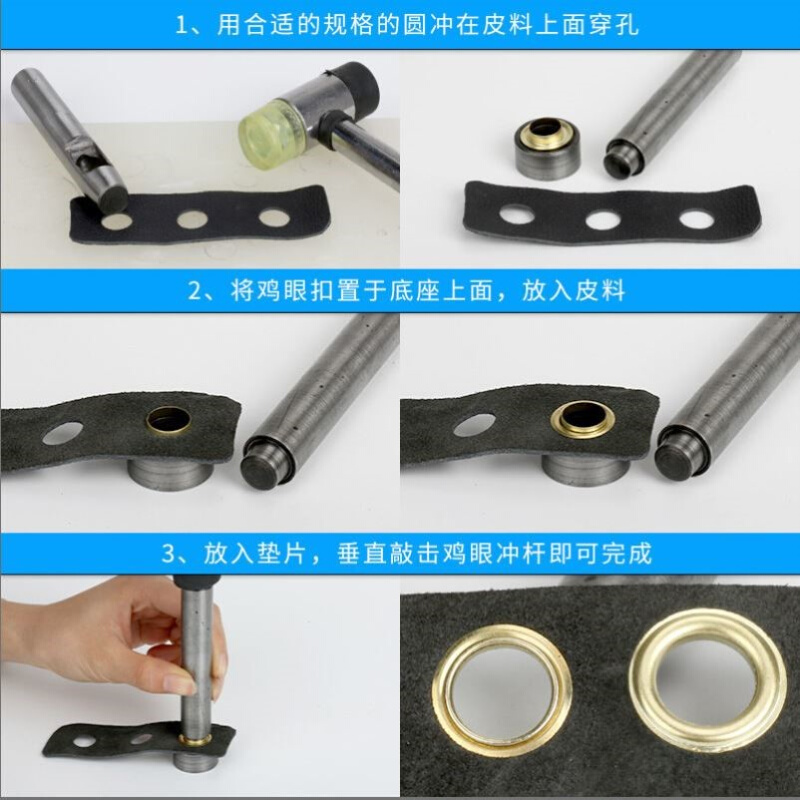 1、用合适的规格的圆冲在皮料上面穿孔

2、将鸡眼扣置于底座上面，放入皮料

3、放入垫片，垂直敲击鸡眼冲杆即可完成