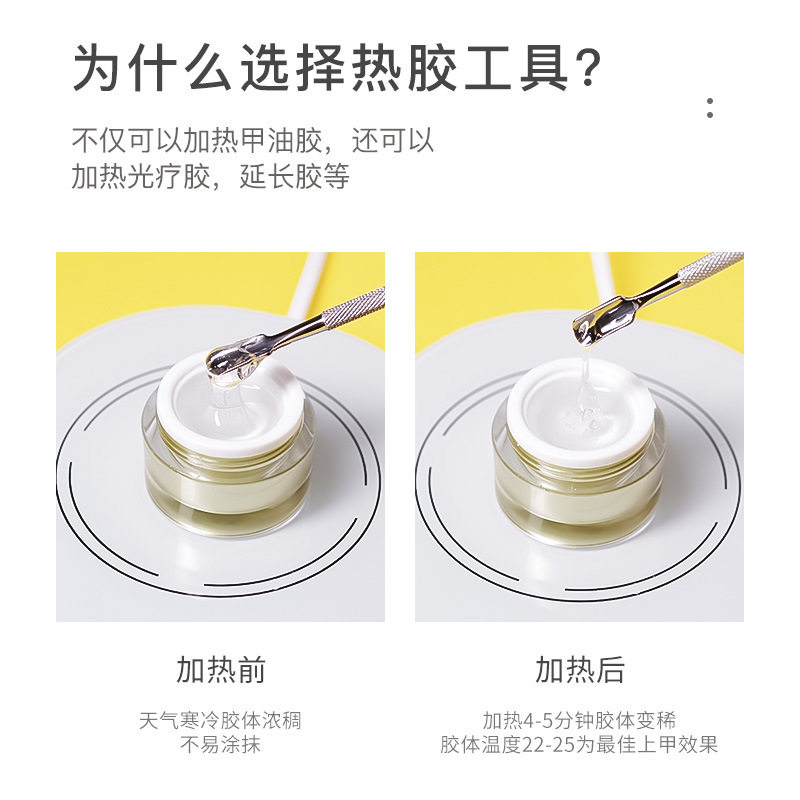 为什么选择热胶工具?

不仅可以加热甲油胶，还可以加热光疗胶，延长胶等

加热前

天气寒冷胶体浓稠
不易涂抹

加热后

加热4-5分钟胶体变稀
胶体温度22-25为最佳上甲效果