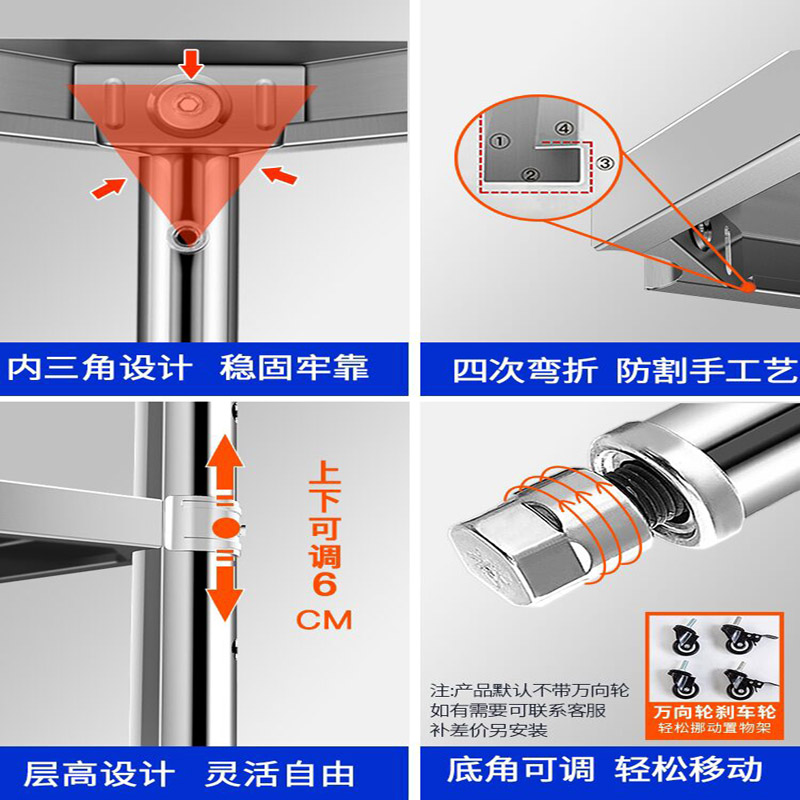 ①
②
③
④

内三角设计 稳固牢靠

四次弯折 防割手工艺

上下可调6CM

注:产品默认不带万向轮
如有需要可联系客服
补差价另安装

万向轮刹车轮
轻松挪动置物架

层高设计 灵活自由

底角可调 轻松移动