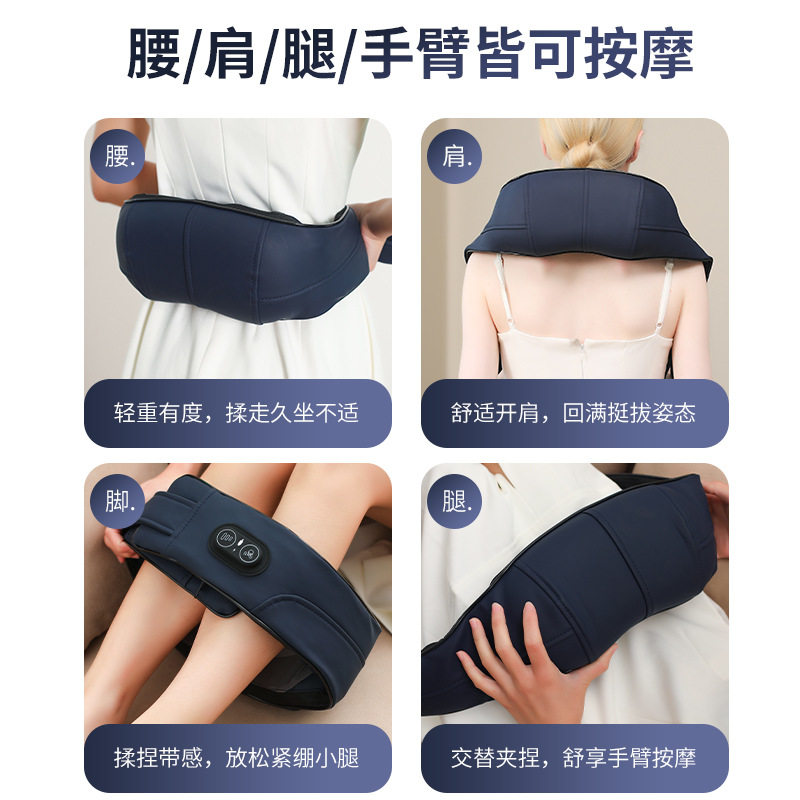 腰/肩/腿/手臂皆可按摩

腰.

轻重有度，揉走久坐不适

肩.

舒适开肩，回满挺拔姿态

脚.

揉捏带感，放松紧绷小腿

腿.

交替夹捏，舒享手臂按摩