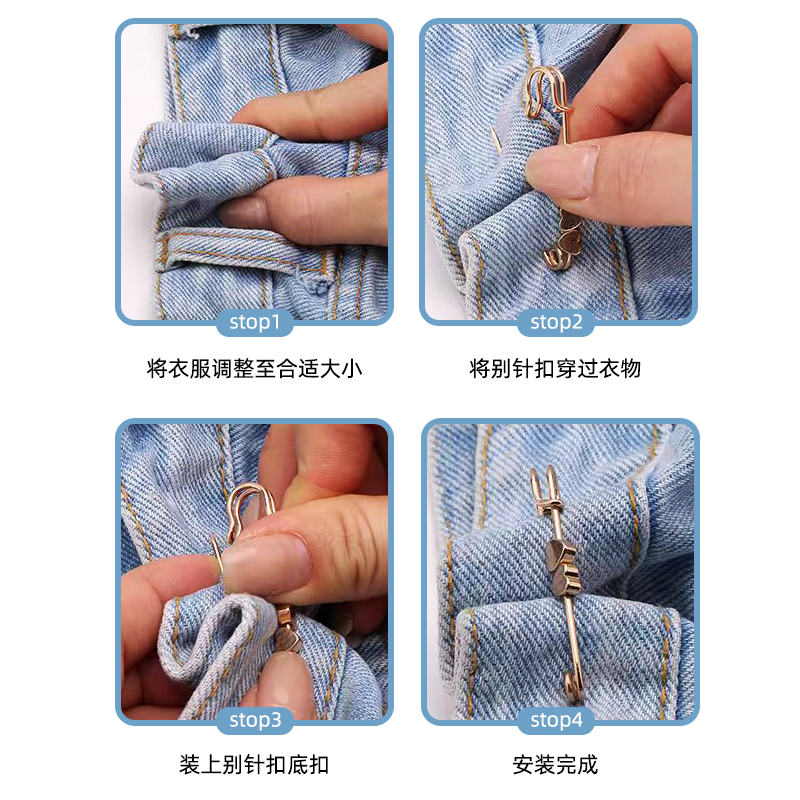 stop1

将衣服调整至合适大小

stop2

将别针扣穿过衣物

stop3

装上别针扣底扣

stop4

安装完成