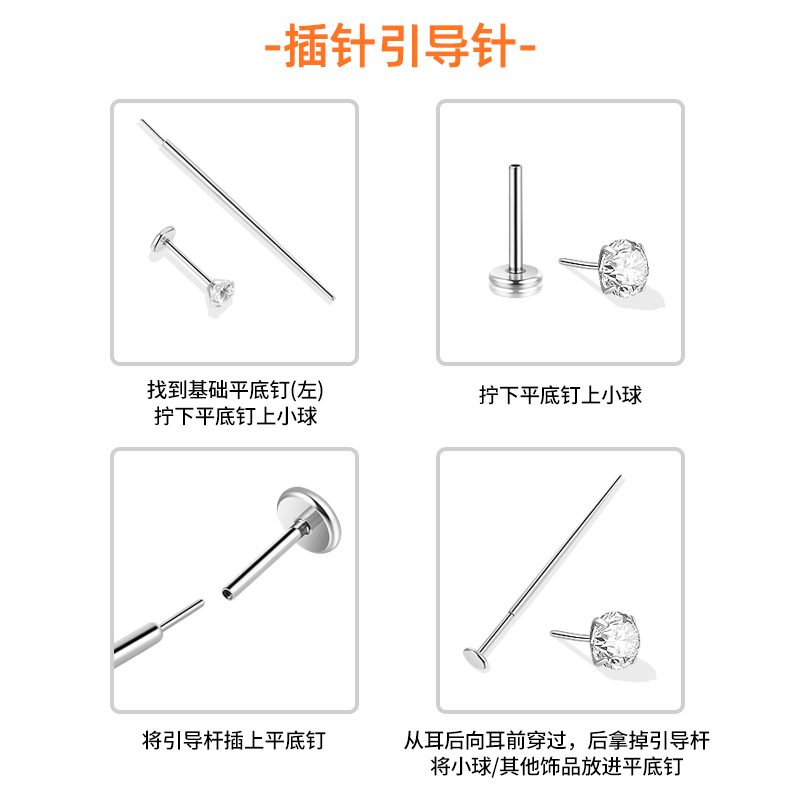 -插针引导针-

找到基础平底钉(左)
拧下平底钉上小球

拧下平底钉上小球

将引导杆插上平底钉

从耳后向耳前穿过，后拿掉引导杆
将小球/其他饰品放进平底钉