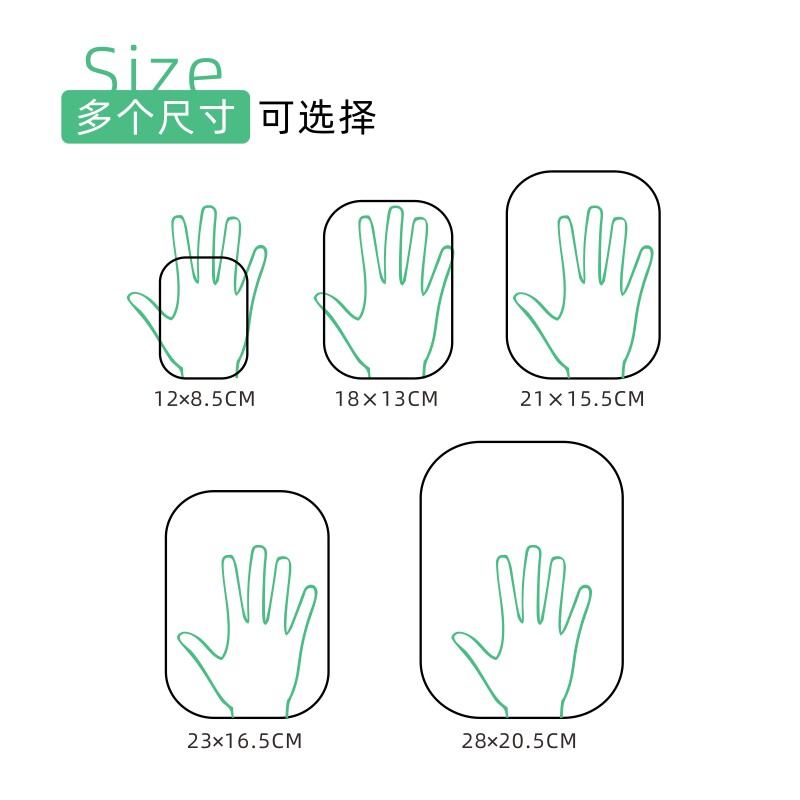 Size
多个尺寸 可选择

12×8.5CM
18×13CM
21×15.5CM

23×16.5CM
28×20.5CM