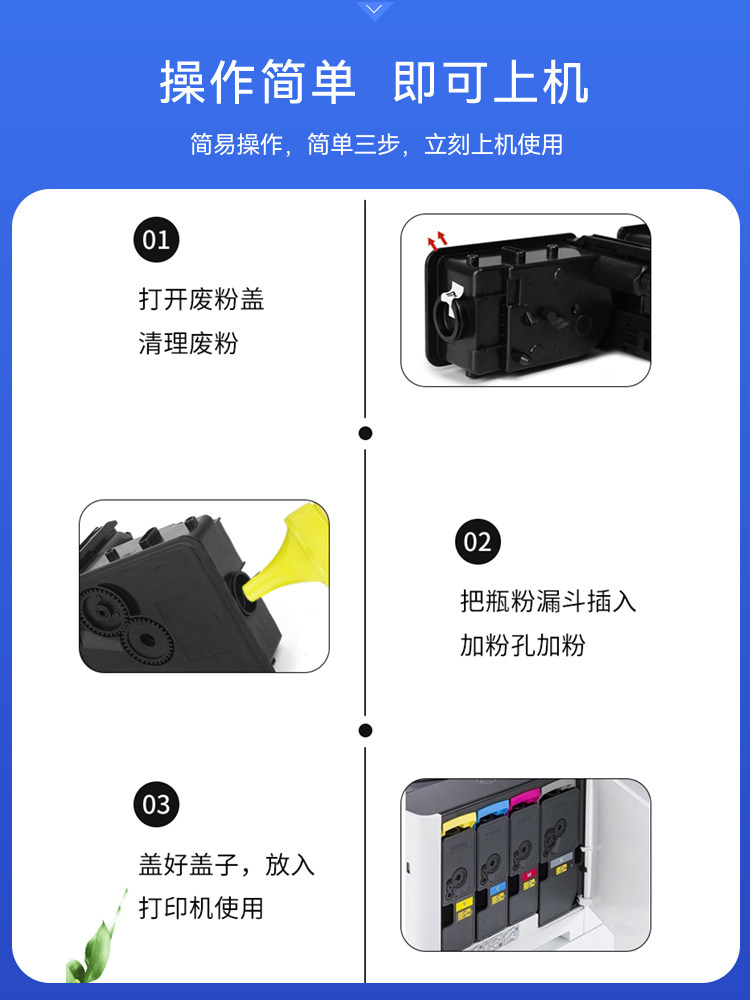 操作简单 即可上机

简易操作，简单三步，立刻上机使用

01

打开废粉盖
清理废粉

02

把瓶粉漏斗插入
加粉孔加粉

03

盖好盖子，放入
打印机使用