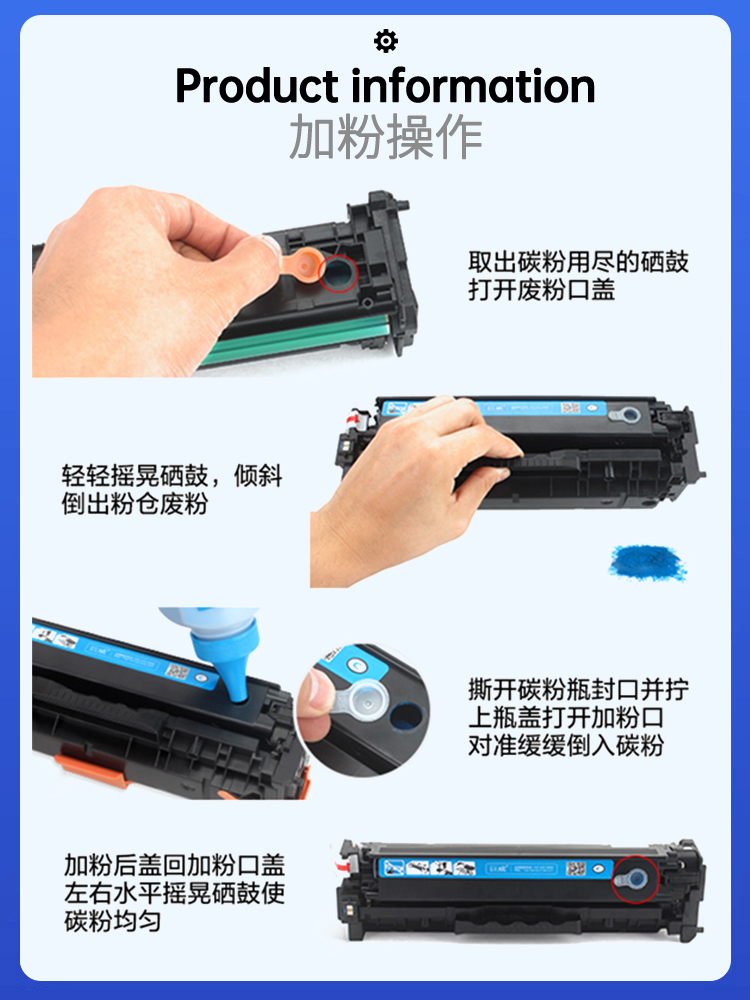 Product information
加粉操作

取出碳粉用尽的硒鼓
打开废粉口盖

轻轻摇晃硒鼓，倾斜
倒出粉仓废粉

撕开碳粉瓶封口并拧
上瓶盖打开加粉口
对准缓缓倒入碳粉

加粉后盖回加粉口盖
左右水平摇晃硒鼓使
碳粉均匀