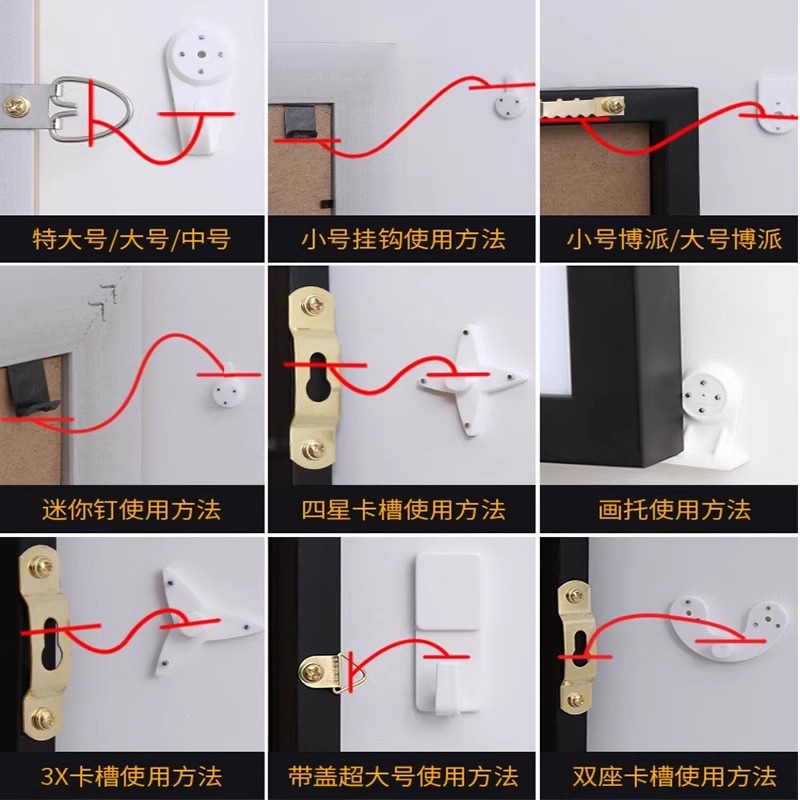 特大号/大号/中号

小号挂钩使用方法

小号博派/大号博派

迷你钉使用方法

四星卡槽使用方法

画托使用方法

3X卡槽使用方法

带盖超大号使用方法

双座卡槽使用方法