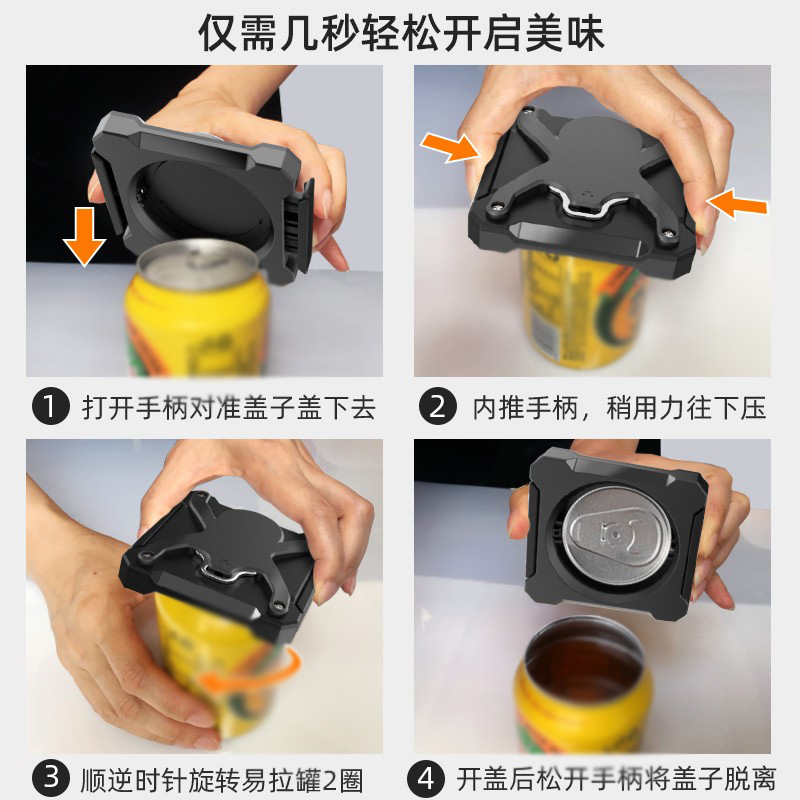 仅需几秒轻松开启美味

1 打开手柄对准盖子盖下去

2 内推手柄，稍用力往下压

3 顺逆时针旋转易拉罐2圈

4 开盖后松开手柄将盖子脱离