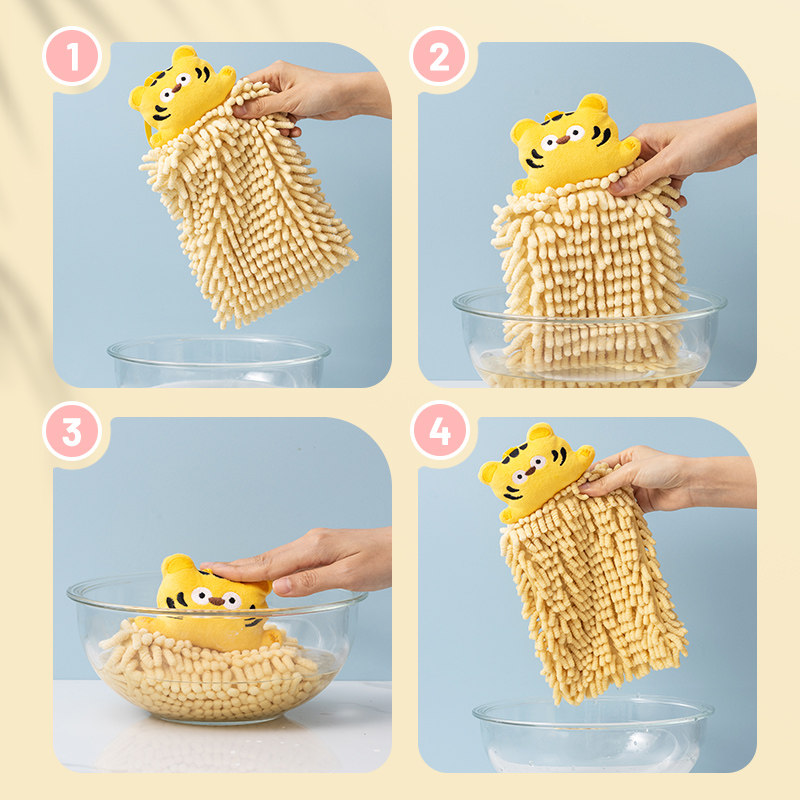 1

2

3

4