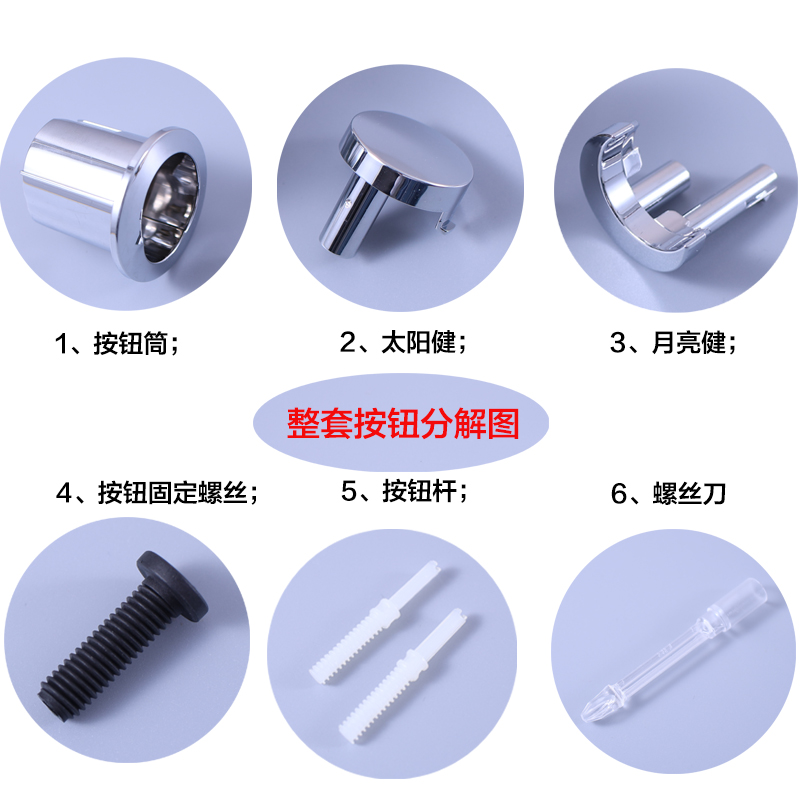 1、按钮筒；

2、太阳健；

3、月亮健；

整套按钮分解图

4、按钮固定螺丝；

5、按钮杆；

6、螺丝刀