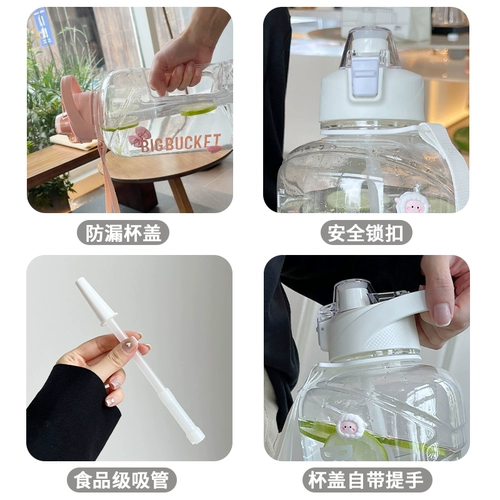 BIGBUCKET

防漏杯盖

安全锁扣

食品级吸管

杯盖自带提手