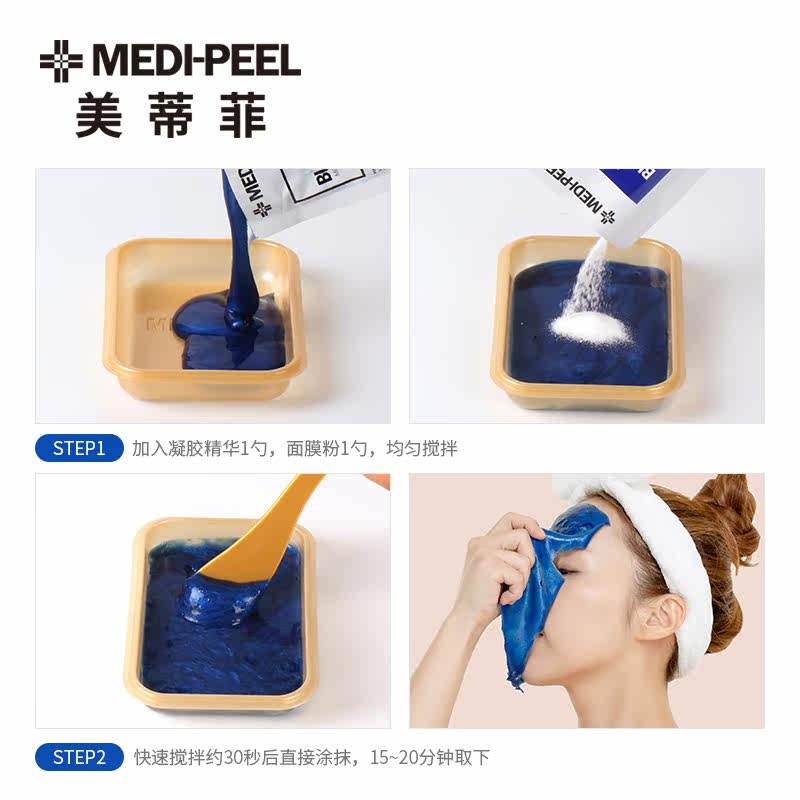 MEDI-PEEL
美蒂菲

MEDI-PEEL

MEDI-PEEL

STEP1 加入凝胶精华1勺，面膜粉1勺，均匀搅拌

STEP2 快速搅拌约30秒后直接涂抹，15~20分钟取下