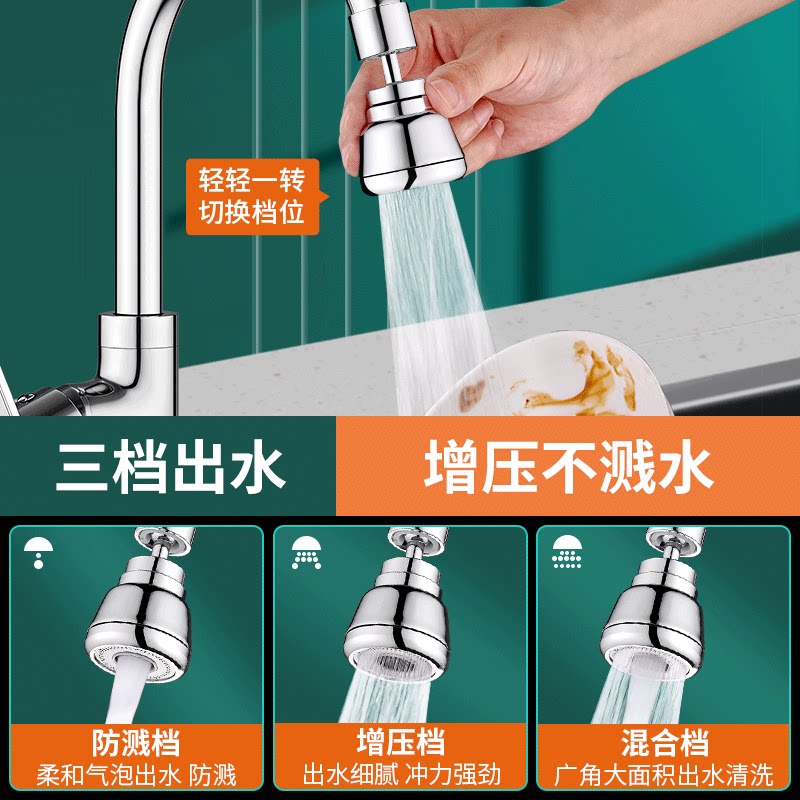 轻轻一转
切换档位

三档出水

增压不溅水

防溅档
柔和气泡出水 防溅

增压档
出水细腻 冲力强劲

混合档
广角大面积出水清洗