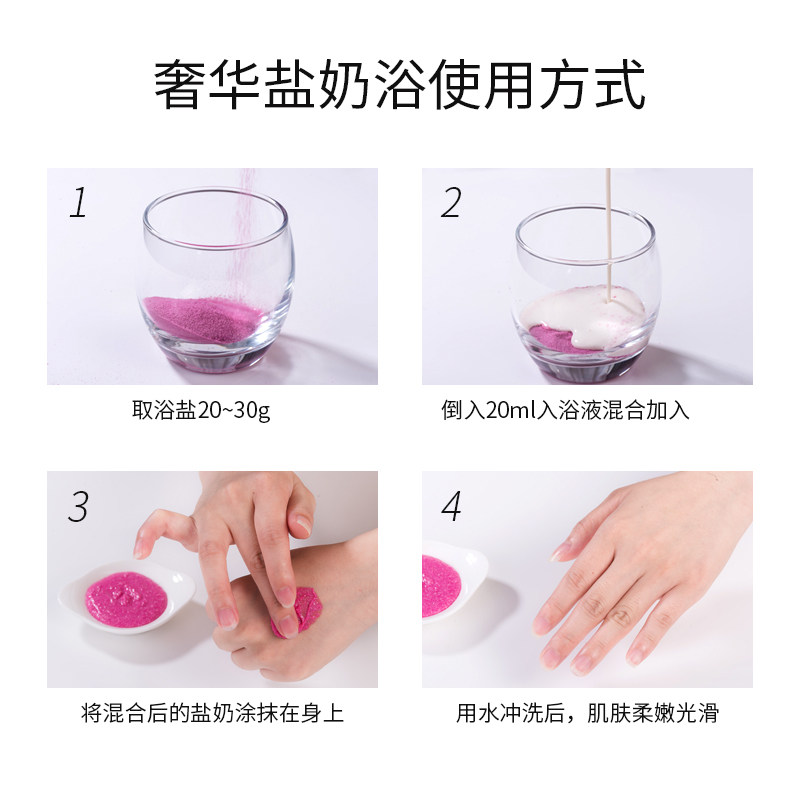 奢华盐奶浴使用方式

1

取浴盐20~30g

2

倒入20ml入浴液混合加入

3

将混合后的盐奶涂抹在身上

4

用水冲洗后，肌肤柔嫩光滑