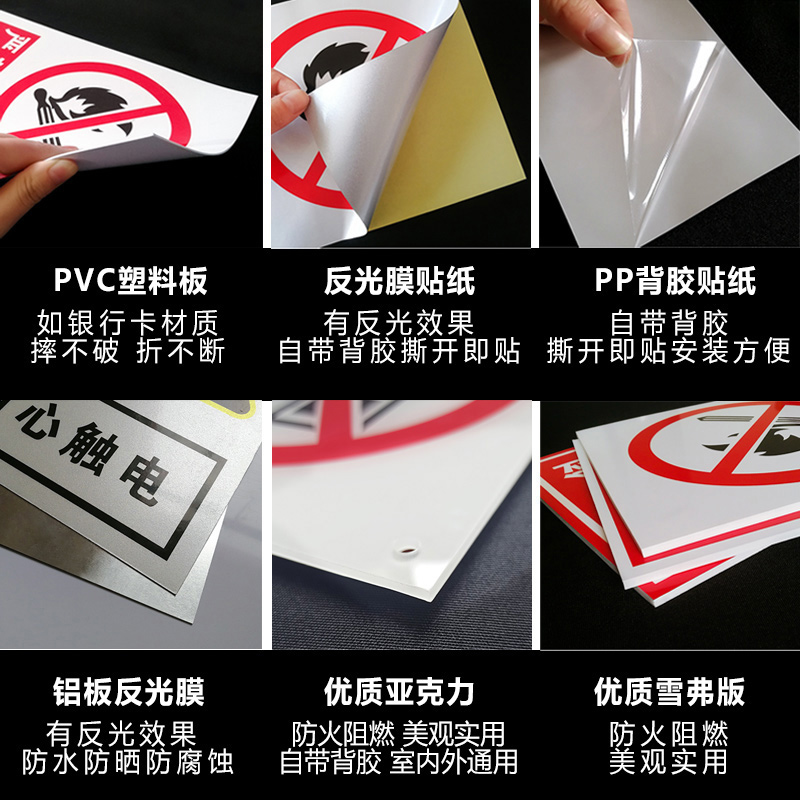 PVC塑料板
如银行卡材质
摔不破 折不断

反光膜贴纸
有反光效果
自带背胶撕开即贴

PP背胶贴纸
自带背胶
撕开即贴安装方便

心触电

铝板反光膜
有反光效果
防水防晒防腐蚀

优质亚克力
防火阻燃 美观实用
自带背胶 室内外通用

优质雪弗版
防火阻燃
美观实用